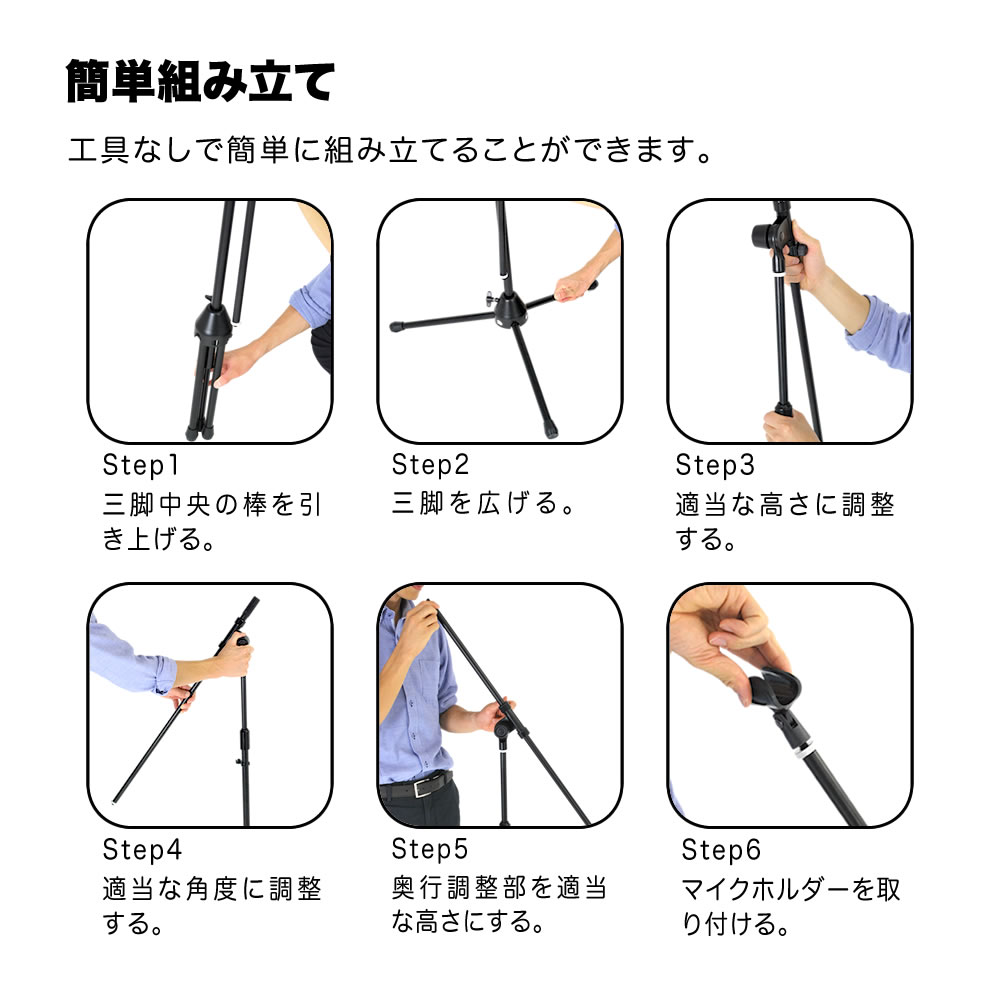 簡単組み立て

工具なしで簡単に組み立てることができます。

Step1
三脚中央の棒を引き上げる。

Step2
三脚を広げる。

Step3
適当な高さに調整する。

Step4
適当な角度に調整する。

Step5
奥行調整部を適当な高さにする。

Step6
マイクホルダーを取り付ける。