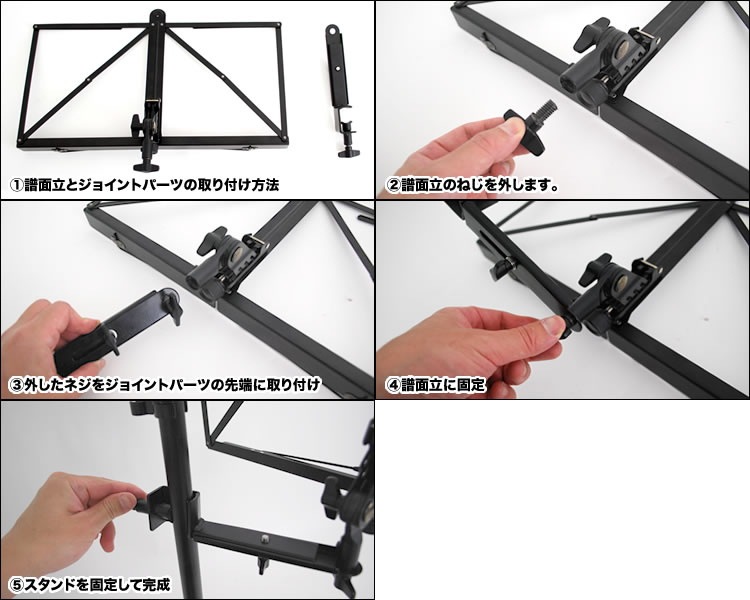 ①譜面立とジョイントパーツの取り付け方法

②譜面立のねじを外します。

③外したネジをジョイントパーツの先端に取り付け

④譜面立に固定

⑤スタンドを固定して完成