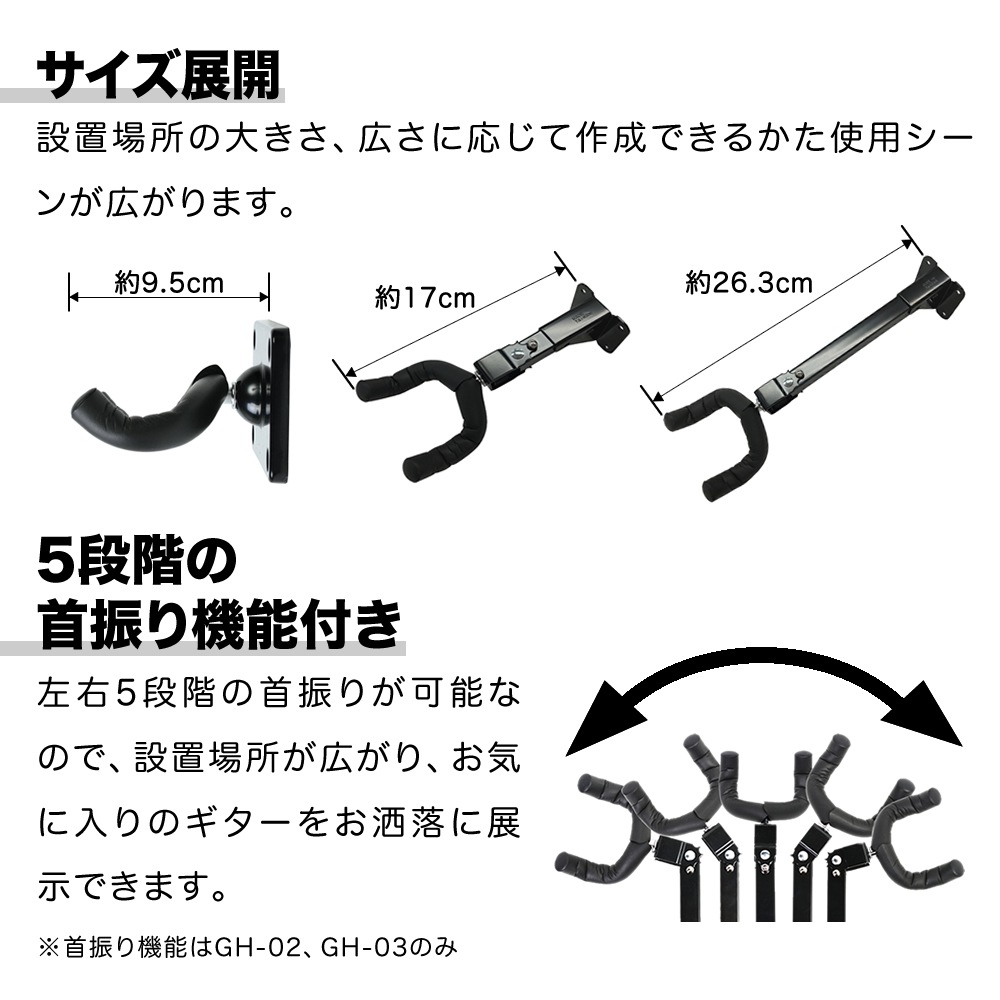 サイズ展開

設置場所の大きさ、広さに応じて作成できるかた使用シーンが広がります。

約9.5cm

約17cm

約26.3cm

5段階の
首振り機能付き

左右5段階の首振りが可能なので、設置場所が広がり、お気に入りのギターをお洒落に展示できます。

※首振り機能はGH-02、GH-03のみ