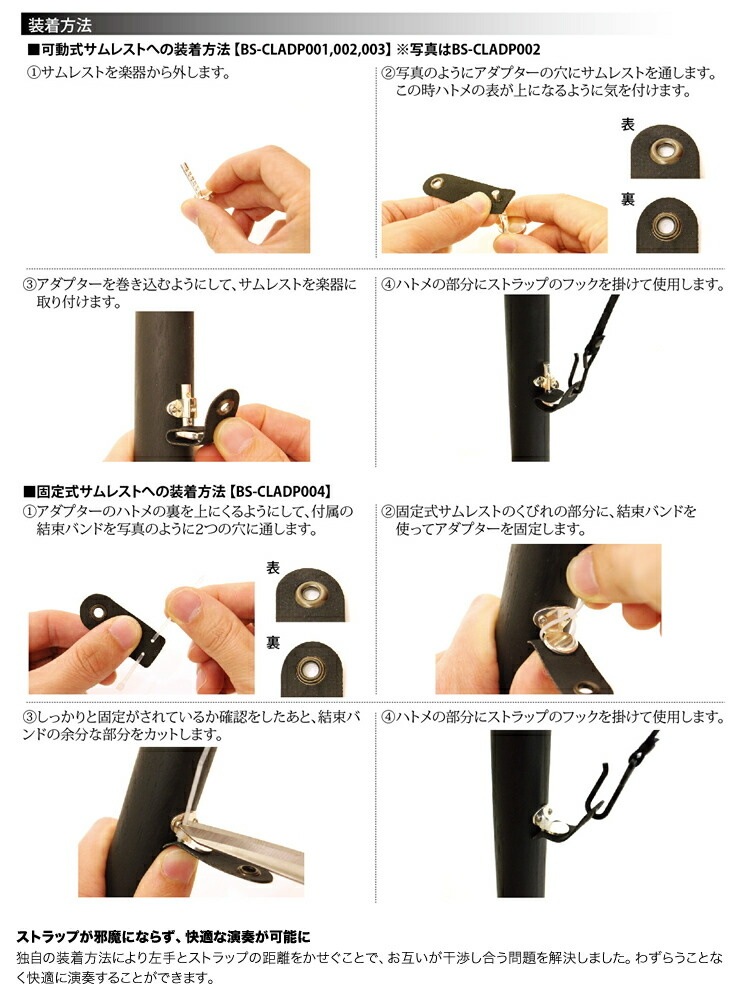 装着方法

■可動式サムレストへの装着方法【BS-CLADP001,002,003】※写真はBS-CLADP002

①サムレストを楽器から外します。

②写真のようにアダプターの穴にサムレストを通します。この時ハトメの表が上になるように気を付けます。

表

裏

③アダプターを巻き込むようにして、サムレストを楽器に取り付けます。

④ハトメの部分にストラップのフックを掛けて使用します。

■固定式サムレストへの装着方法【BS-CLADP004】

①アダプターのハトメの裏を上にくるようにして、付属の結束バンドを写真のように2つの穴に通します。

表

裏

②固定式サムレストのくびれの部分に、結束バンドを使ってアダプターを固定します。

③しっかりと固定がされているか確認をしたあと、結束バンドの余分な部分をカットします。

④ハトメの部分にストラップのフックを掛けて使用します。

ストラップが邪魔にならず、快適な演奏が可能に

独自の装着方法により左手とストラップの距離をかせぐことで、お互いが干渉し合う問題を解決しました。わずらうことなく快適に演奏することができます。