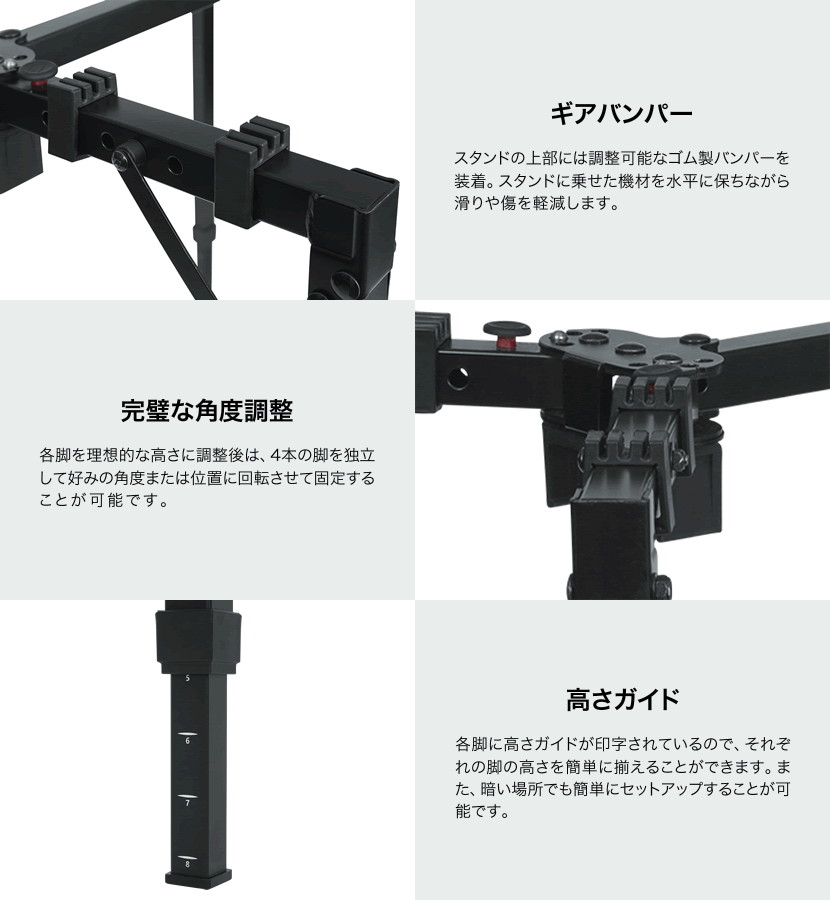 ギアバンパー

スタンドの上部には調整可能なゴム製バンパーを装着。スタンドに乗せた機材を水平に保ちながら滑りや傷を軽減します。

完璧な角度調整

各脚を理想的な高さに調整後は、4本の脚を独立して好みの角度または位置に回転させて固定することが可能です。

5

6

7

8

高さガイド

各脚に高さガイドが印字されているので、それぞれの脚の高さを簡単に揃えることができます。また、暗い場所でも簡単にセットアップすることが可能です。