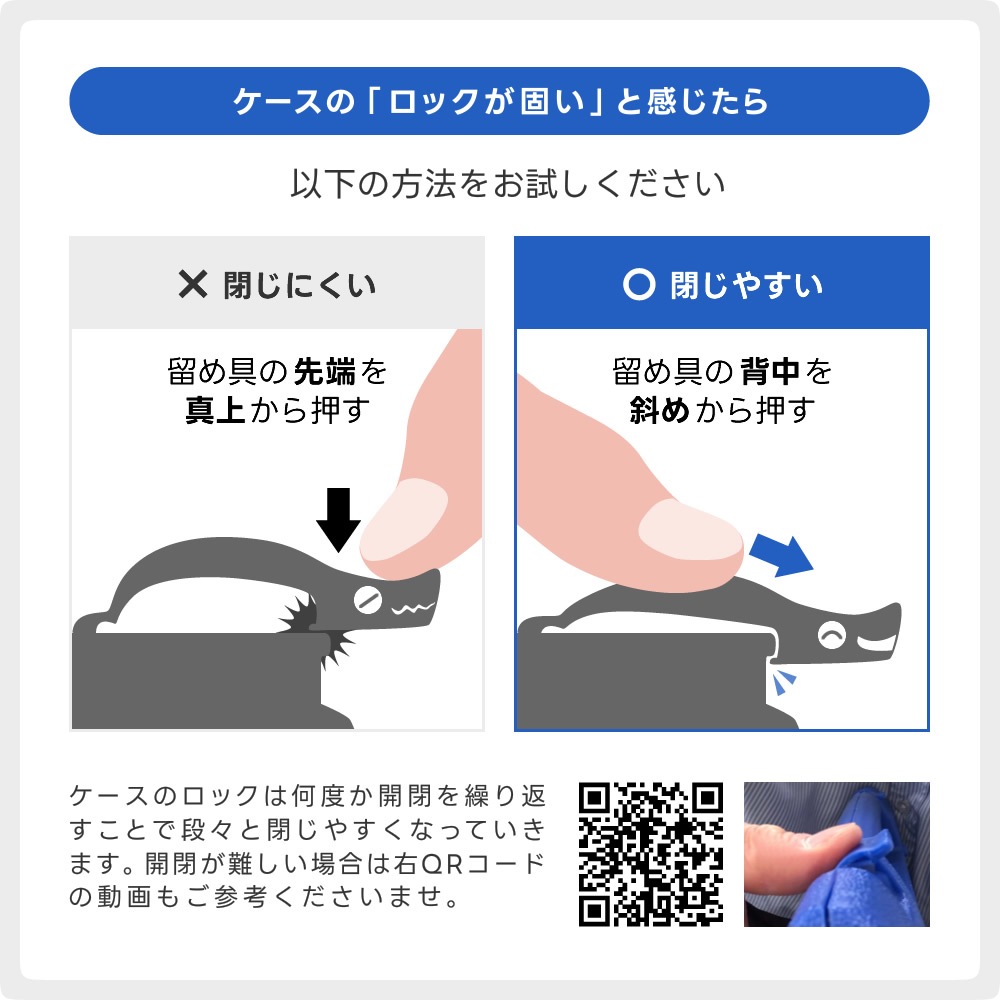 ケースの「ロックが固い」と感じたら

以下の方法をお試しください

✕ 閉じにくい

留め具の先端を真上から押す

○ 閉じやすい

留め具の背中を斜めから押す

ケースのロックは何度か開閉を繰り返すことで段々と閉じやすくなっていきます。開閉が難しい場合は右QRコードの動画もご参考くださいませ。