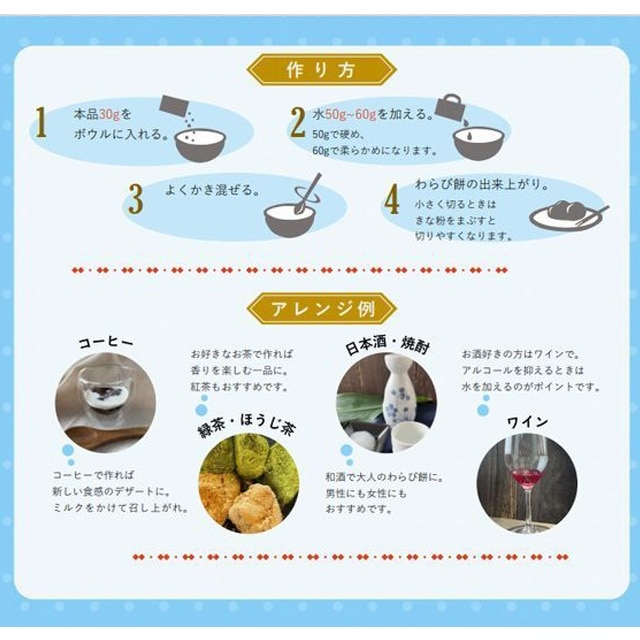 作り方

1 本品30gをボウルに入れる。

2 水50g~60gを加える。
50gで硬め、60gで柔らかめになります。

3 よくかき混ぜる。

4 わらび餅の出来上がり。
小さく切るときはきな粉をまぶすと切りやすくなります。

アレンジ例

コーヒー
コーヒーで作れば新しい食感のデザートに。ミルクをかけて召し上がれ。

お好きなお茶で作れば香りを楽しむ一品に。紅茶もおすすめです。

緑茶・ほうじ茶

日本酒・焼酎
和酒で大人のわらび餅に。男性にも女性にもおすすめです。

お酒好きの方はワインで。アルコールを抑えるときは水を加えるのがポイントです。

ワイン