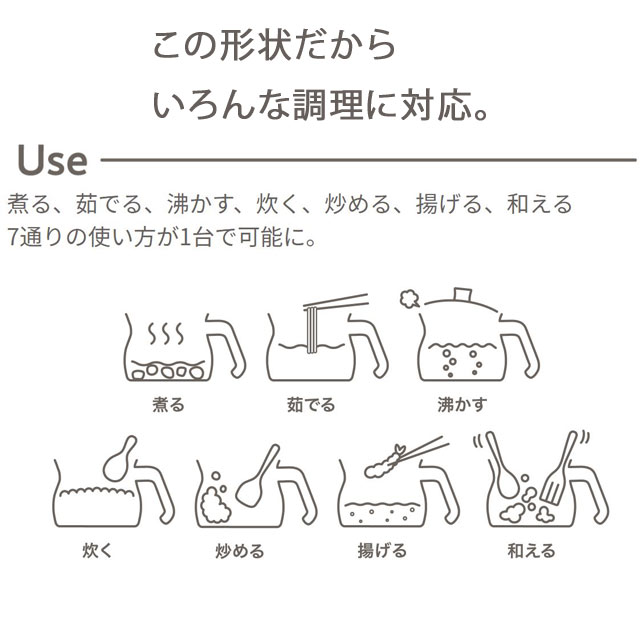 この形状だから
いろんな調理に対応。

Use

煮る、茹でる、沸かす、炊く、炒める、揚げる、和える
7通りの使い方が1台で可能に。

煮る

茹でる

沸かす

炊く

炒める

揚げる

和える