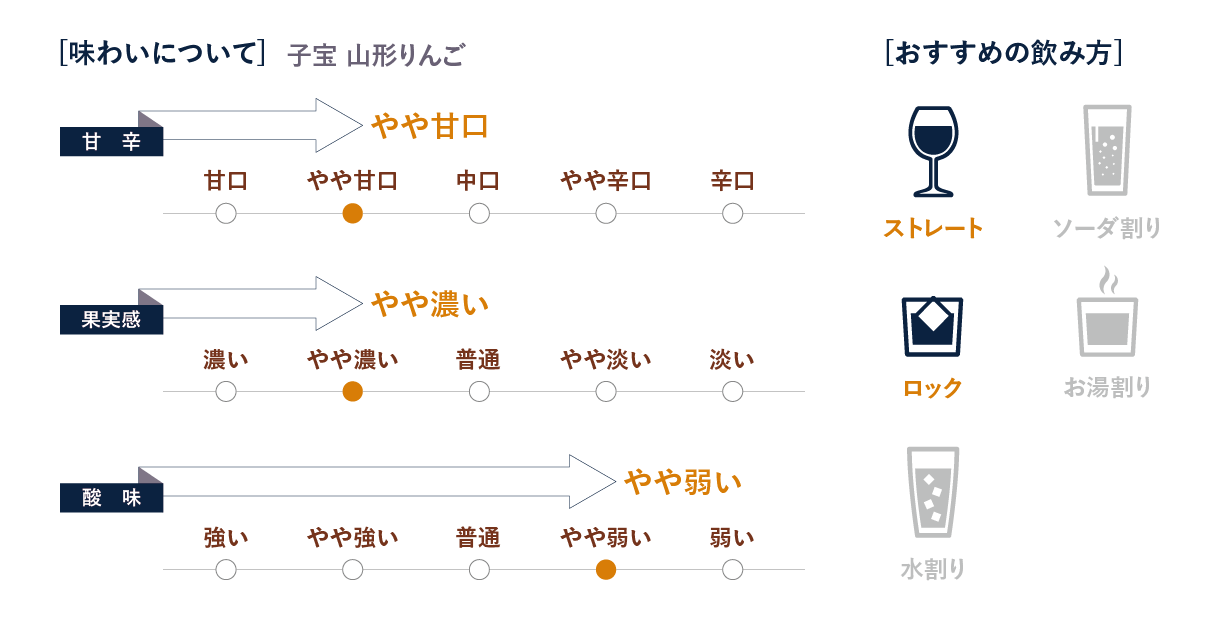 [味わいについて] 子宝 山形りんご

甘 辛

やや甘口

甘口 やや甘口 中口 やや辛口 辛口

果実感

やや濃い

濃い やや濃い 普通 やや淡い 淡い

酸 味

やや弱い

強い やや強い 普通 やや弱い 弱い

[おすすめの飲み方]

ストレート

ソーダ割り

ロック

お湯割り

水割り