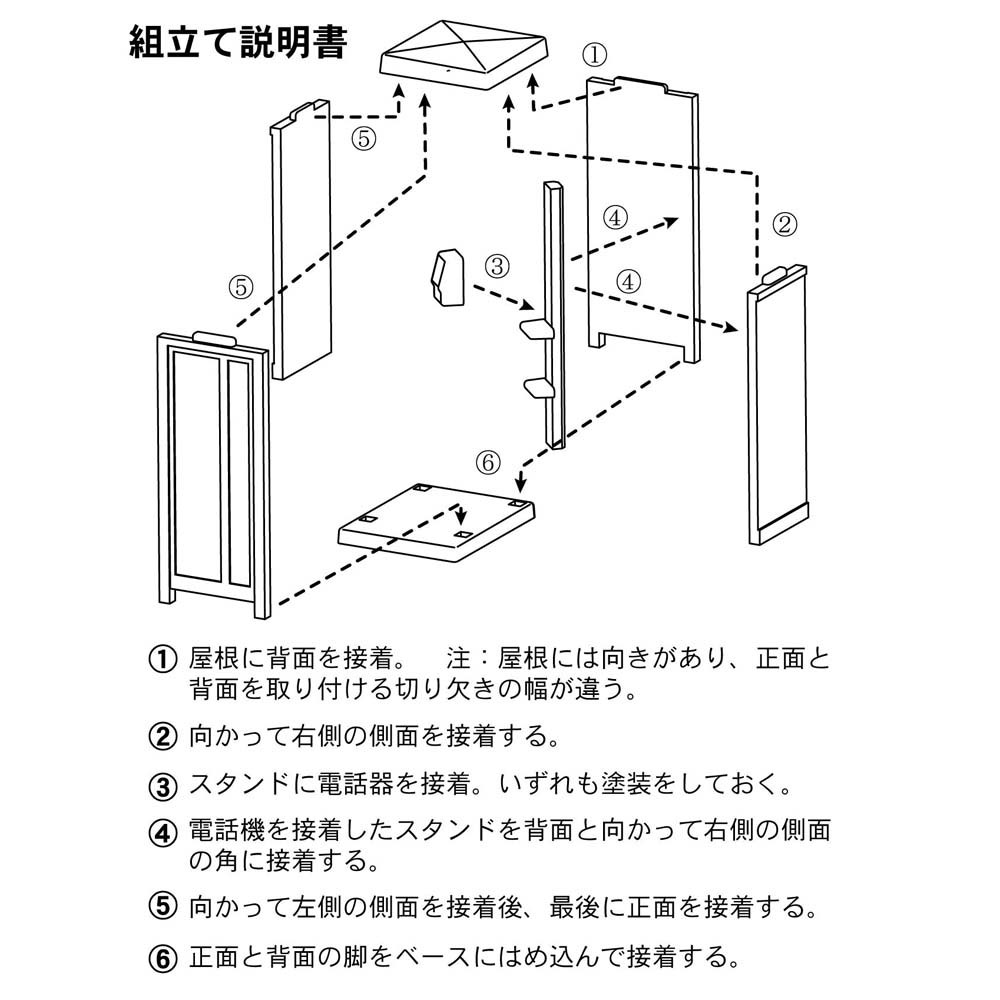 組立て説明書

①

⑤

②

④

③

④

⑤

⑥

① 屋根に背面を接着。　注：屋根には向きがあり、正面と背面を取り付ける切り欠きの幅が違う。

② 向かって右側の側面を接着する。

③ スタンドに電話器を接着。いずれも塗装をしておく。

④ 電話機を接着したスタンドを背面と向かって右側の側面の角に接着する。

⑤ 向かって左側の側面を接着後、最後に正面を接着する。

⑥ 正面と背面の脚をベースにはめ込んで接着する。