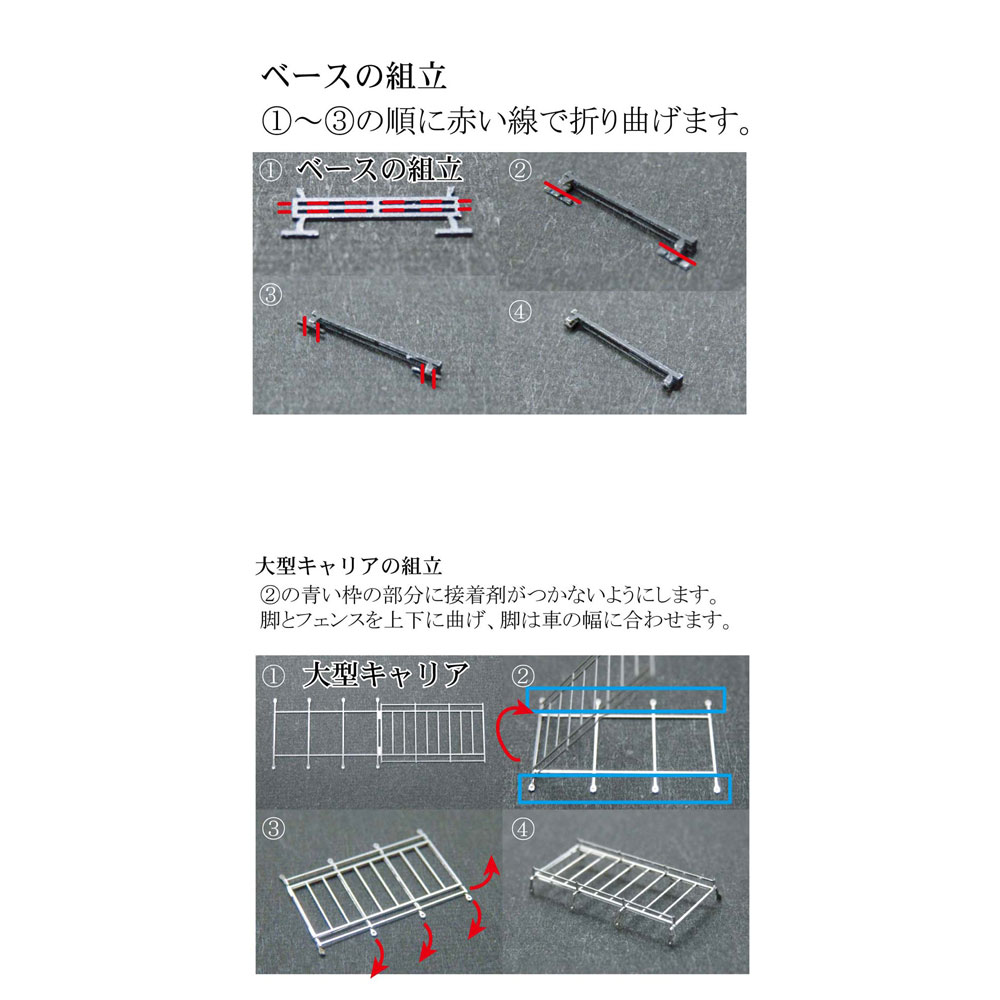 ベースの組立
①～③の順に赤い線で折り曲げます。

① ベースの組立

②

③

④

大型キャリアの組立
②の青い枠の部分に接着剤がつかないようにします。
脚とフェンスを上下に曲げ、脚は車の幅に合わせます。

① 大型キャリア

②

③

④