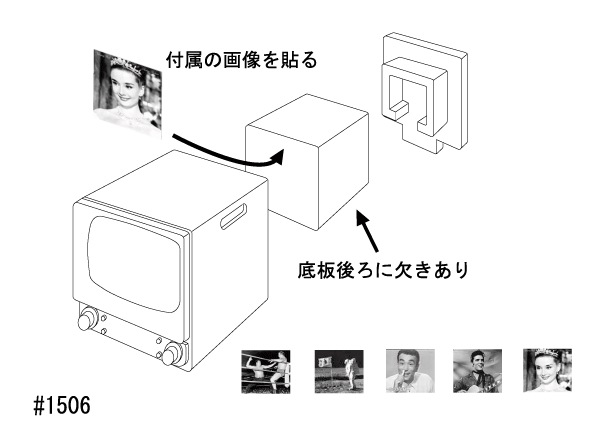 付属の画像を貼る

底板後ろに欠きあり

#1506