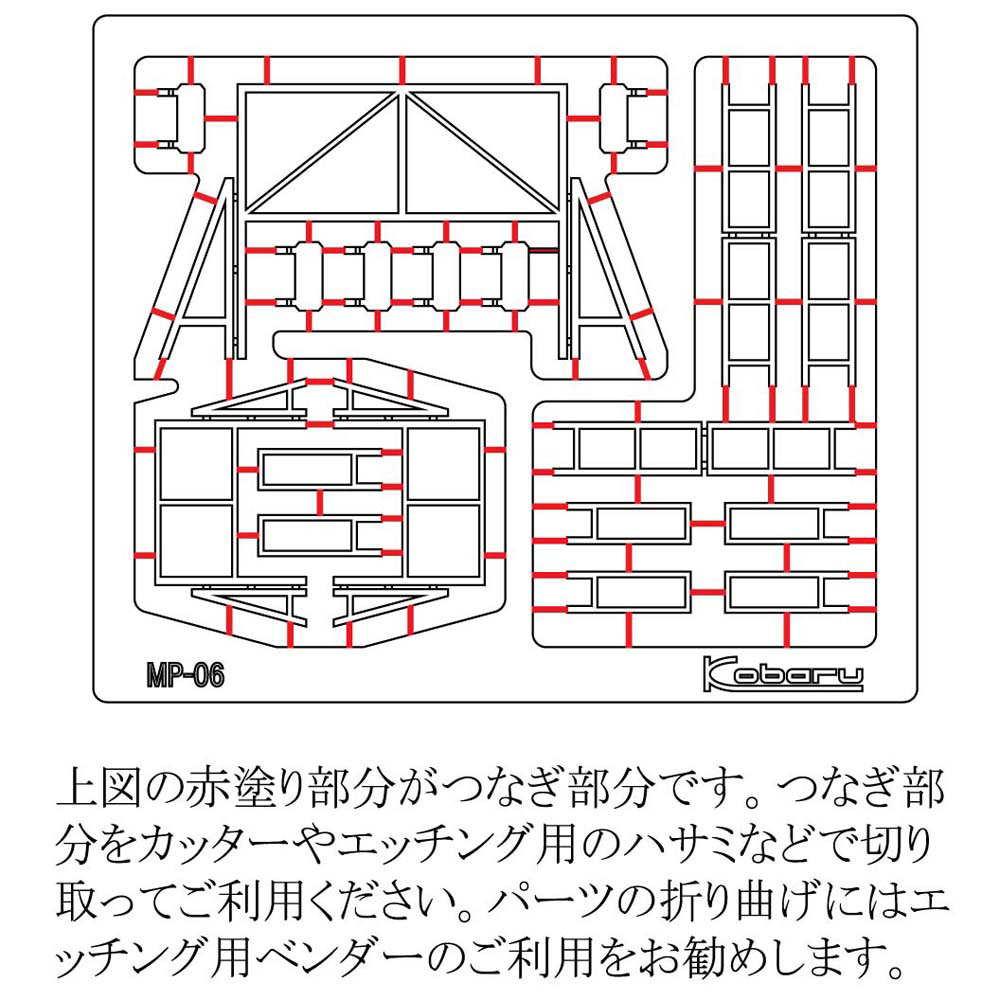 MP-06

Kobaru

上図の赤塗り部分がつなぎ部分です。つなぎ部分をカッターやエッチング用のハサミなどで切り取ってご利用ください。パーツの折り曲げにはエッチング用ベンダーのご利用をお勧めします。