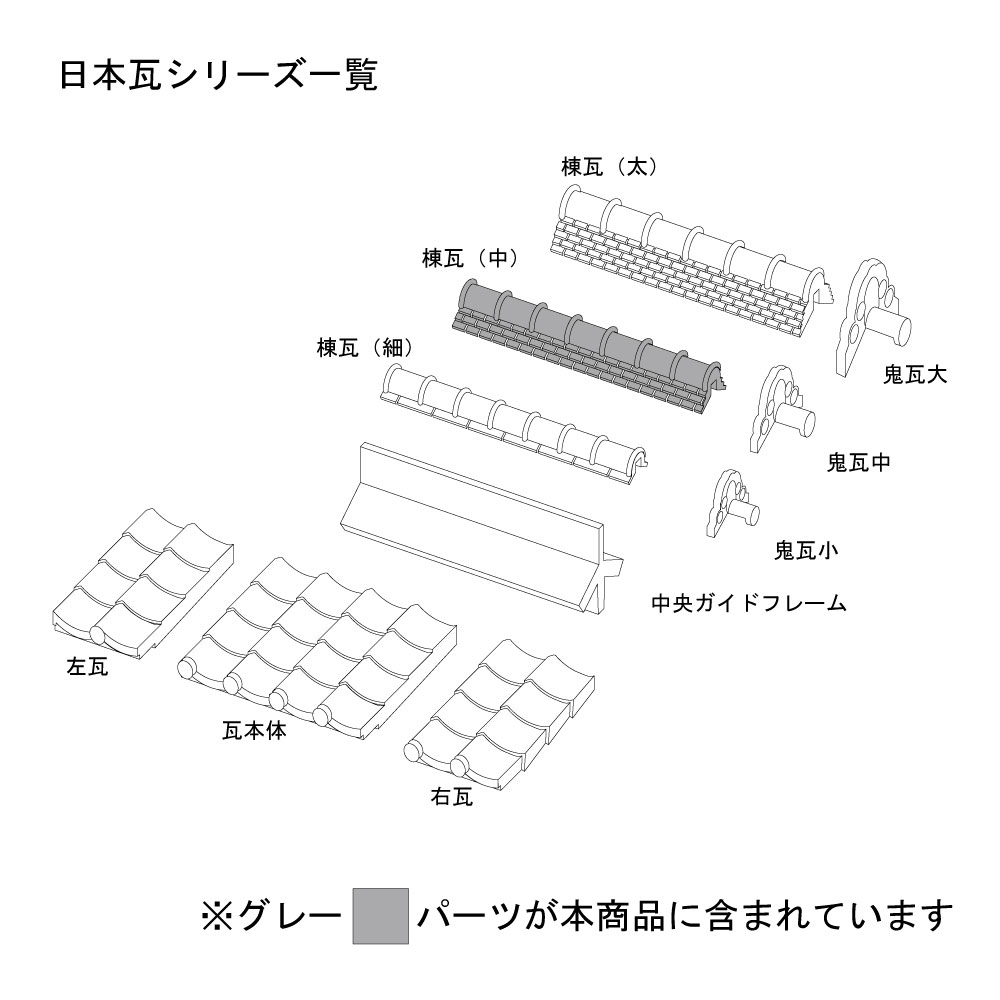 日本瓦シリーズ一覧

棟瓦（太）

棟瓦（中）

棟瓦（細）

鬼瓦大

鬼瓦中

鬼瓦小

中央ガイドフレーム

左瓦

瓦本体

右瓦

※グレー パーツが本商品に含まれています