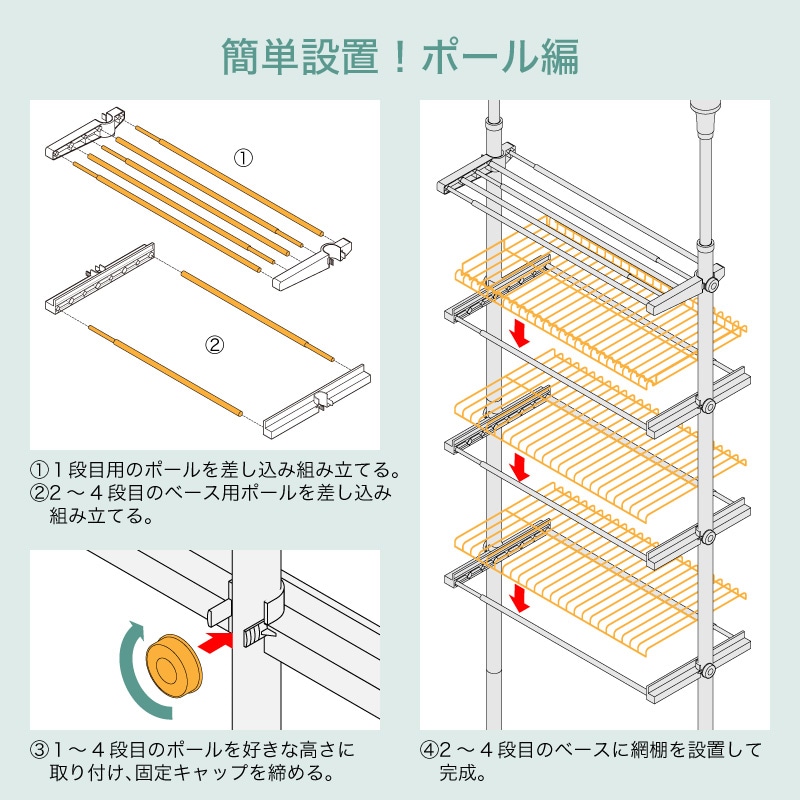 簡単設置！ポール編

①

②

①１段目用のポールを差し込み組み立てる。
②２～４段目のベース用ポールを差し込み組み立てる。

③１～４段目のポールを好きな高さに取り付け、固定キャップを締める。

④２～４段目のベースに網棚を設置して完成。