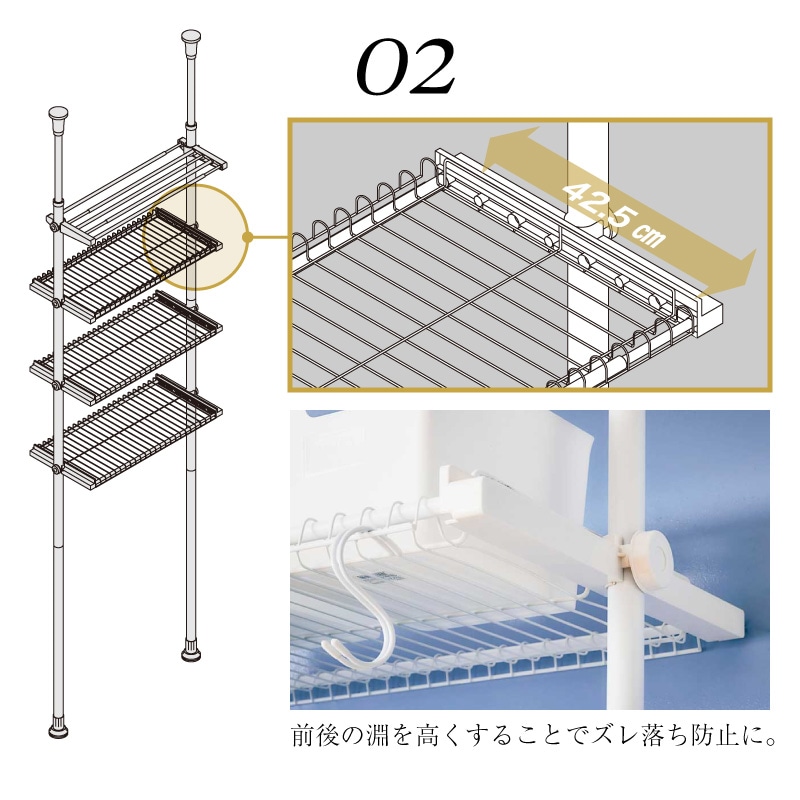 02

42.5 cm

前後の淵を高くすることでズレ落ち防止に。