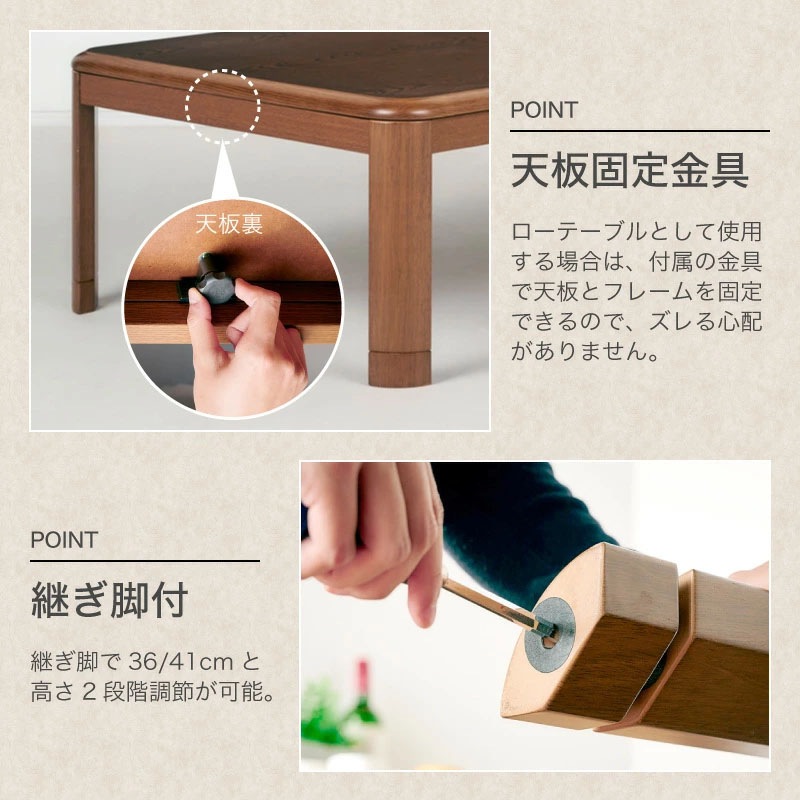 天板裏

POINT

天板固定金具

ローテーブルとして使用する場合は、付属の金具で天板とフレームを固定できるので、ズレる心配がありません。

POINT

継ぎ脚付

継ぎ脚で 36/41cm と高さ 2 段階調節が可能。