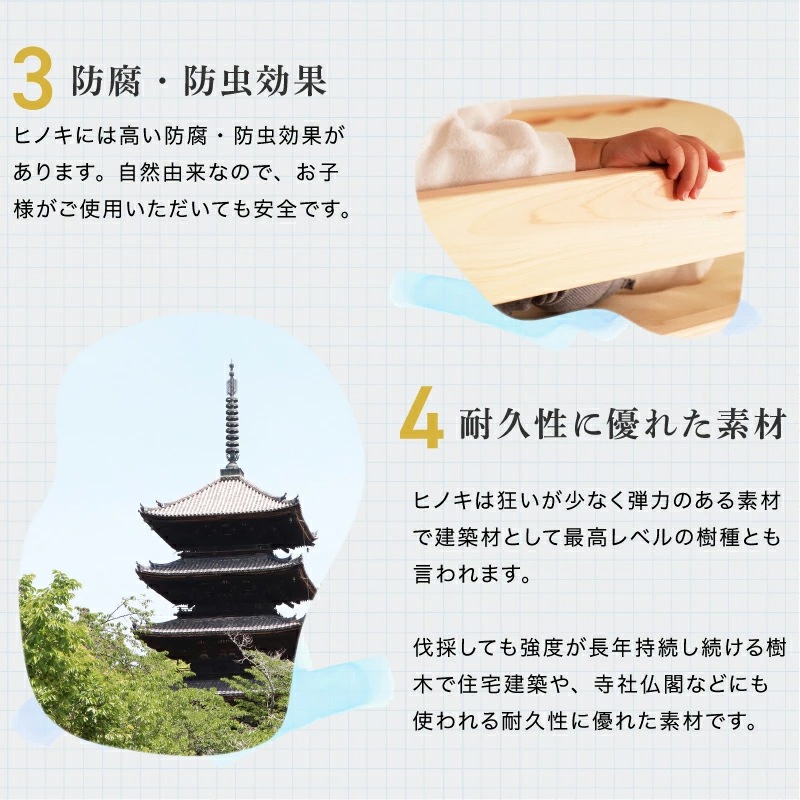 3 防腐・防虫効果

ヒノキには高い防腐・防虫効果があります。自然由来なので、お子様がご使用いただいても安全です。

4 耐久性に優れた素材

ヒノキは狂いが少なく弾力のある素材で建築材として最高レベルの樹種とも言われます。

伐採しても強度が長年持続し続ける樹木で住宅建築や、寺社仏閣などにも使われる耐久性に優れた素材です。