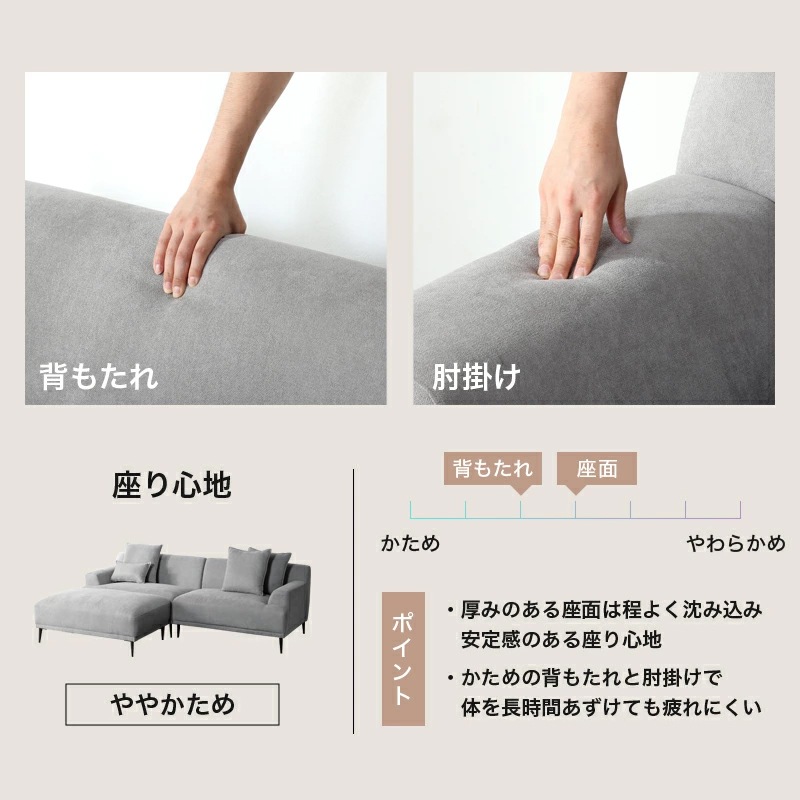 背もたれ

肘掛け

座り心地

ややかため

背もたれ　座面

かため　やわらかめ

ポイント

・厚みのある座面は程よく沈み込み安定感のある座り心地

・かための背もたれと肘掛けで体を長時間あずけても疲れにくい