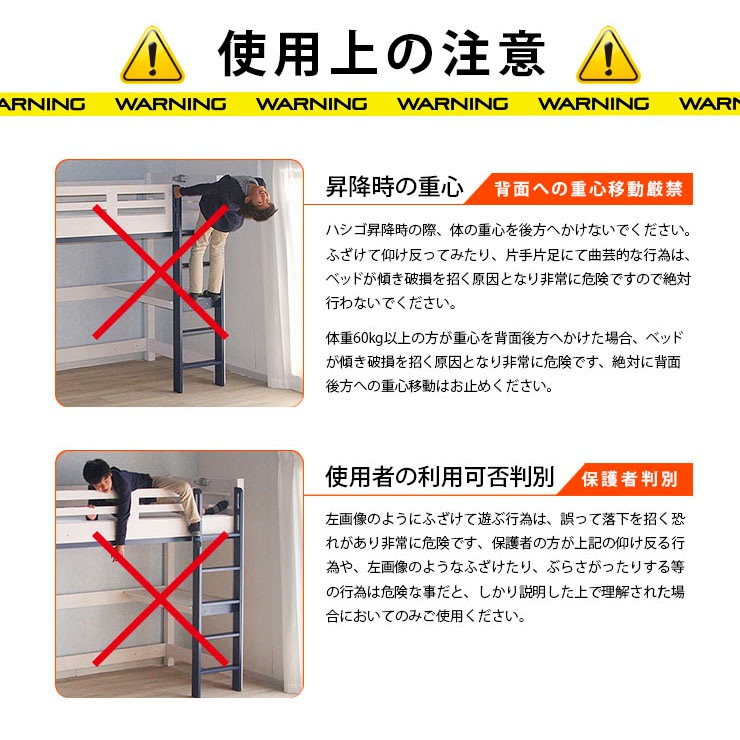 使用上の注意

ARNING WARNING WARNING WARNING WARNING WARN

昇降時の重心 背面への重心移動厳禁

ハシゴ昇降時の際、体の重心を後方へかけないでください。ふざけて仰け反ってみたり、片手片足にて曲芸的な行為は、ベッドが傾き破損を招く原因となり非常に危険ですので絶対行わないでください。

体重60kg以上の方が重心を背面後方へかけた場合、ベッドが傾き破損を招く原因となり非常に危険です、絶対に背面後方への重心移動はお止めください。

使用者の利用可否判別 保護者判別

左画像のようにふざけて遊ぶ行為は、誤って落下を招く恐れがあり非常に危険です、保護者の方が上記の仰け反る行為や、左画像のようなふざけたり、ぶらさがったりする等の行為は危険な事だと、しかり説明した上で理解された場合においてのみご使用ください。