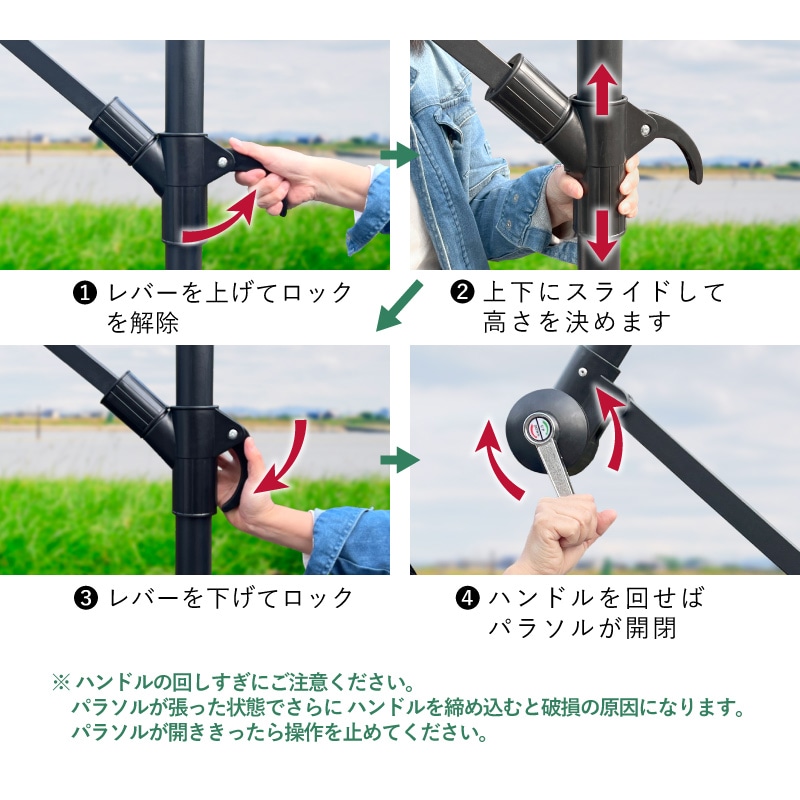 ❶ レバーを上げてロックを解除

❷ 上下にスライドして高さを決めます

❸ レバーを下げてロック

❹ ハンドルを回せばパラソルが開閉

※ ハンドルの回しすぎにご注意ください。
パラソルが張った状態でさらにハンドルを締め込むと破損の原因になります。
パラソルが開ききったら操作を止めてください。