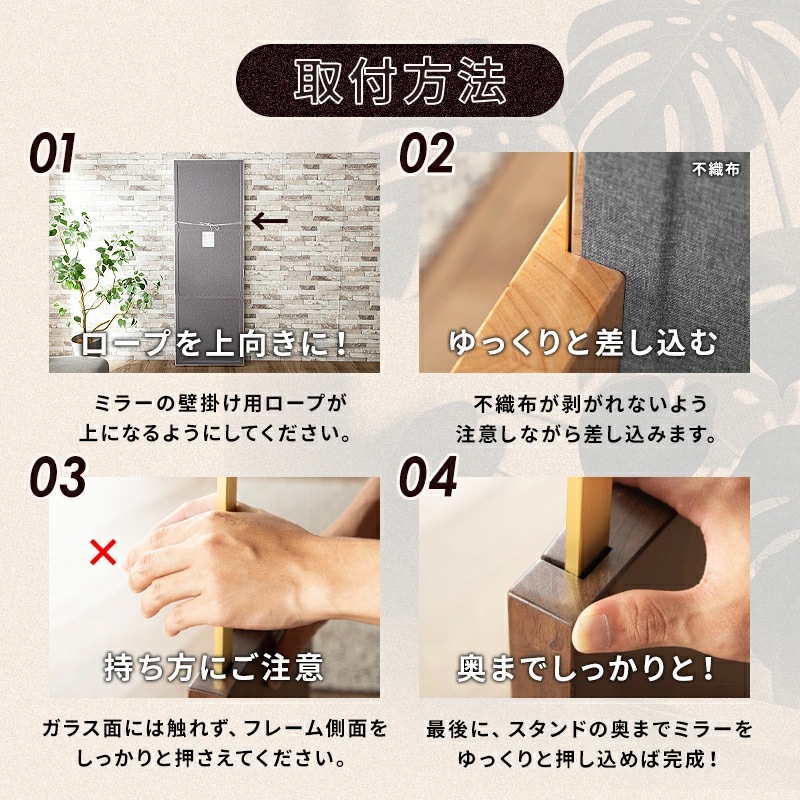 取付方法

01

ロープを上向きに！

ミラーの壁掛け用ロープが上になるようにしてください。

02

不織布

ゆっくりと差し込む

不織布が剥がれないよう注意しながら差し込みます。

03

×

持ち方にご注意

ガラス面には触れず、フレーム側面をしっかりと押さえてください。

04

奥までしっかりと！

最後に、スタンドの奥までミラーをゆっくりと押し込めば完成！