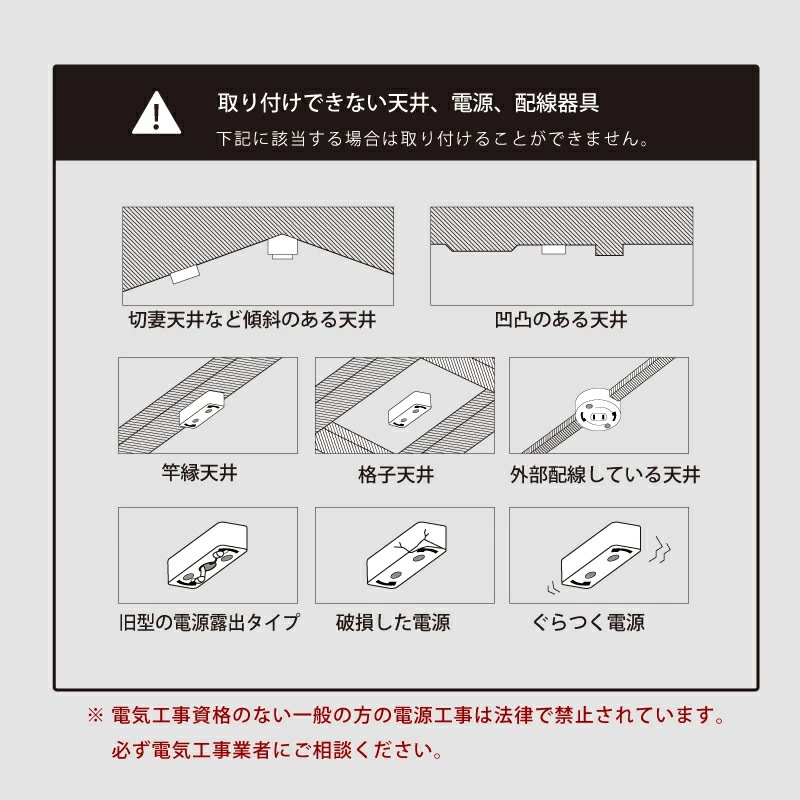 取り付けできない天井、電源、配線器具
下記に該当する場合は取り付けることができません。

切妻天井など傾斜のある天井

凹凸のある天井

竿縁天井

格子天井

外部配線している天井

旧型の電源露出タイプ

破損した電源

ぐらつく電源

※ 電気工事資格のない一般の方の電源工事は法律で禁止されています。
必ず電気工事業者にご相談ください。