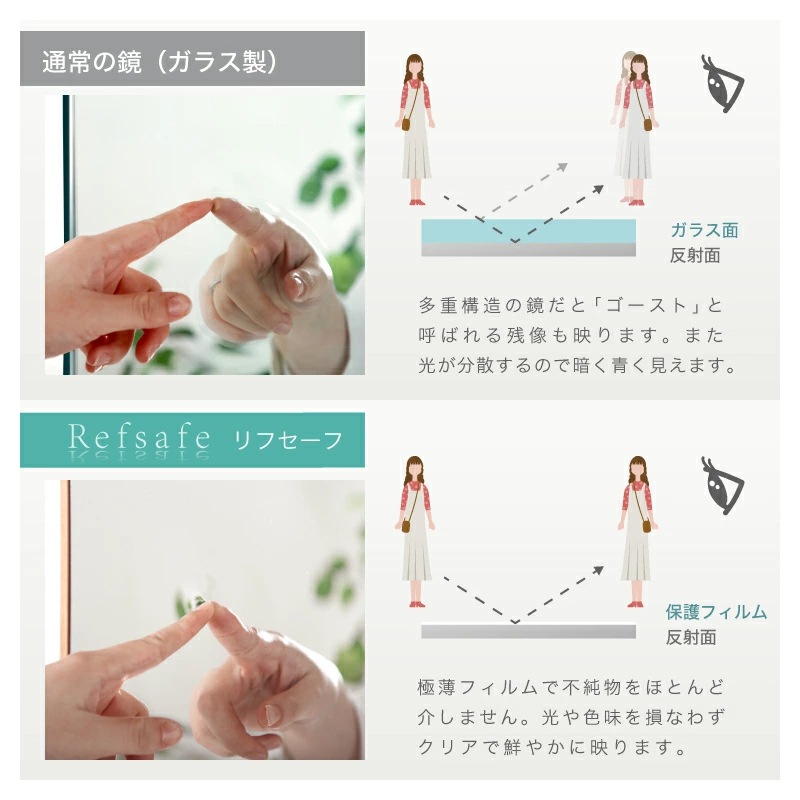 通常の鏡（ガラス製）

ガラス面
反射面

多重構造の鏡だと「ゴースト」と呼ばれる残像も映ります。また光が分散するので暗く青く見えます。

Refsafe リフセーフ

保護フィルム
反射面

極薄フィルムで不純物をほとんど介しません。光や色味を損なわずクリアで鮮やかに映ります。