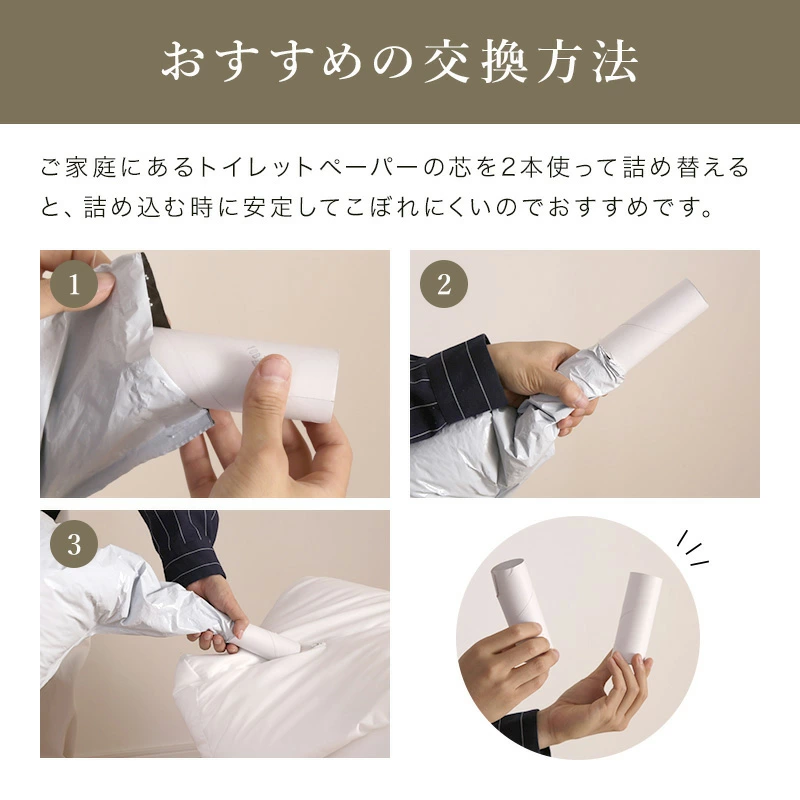 おすすめの交換方法

ご家庭にあるトイレットペーパーの芯を2本使って詰め替えると、詰め込む時に安定してこぼれにくいのでおすすめです。

1

2

3