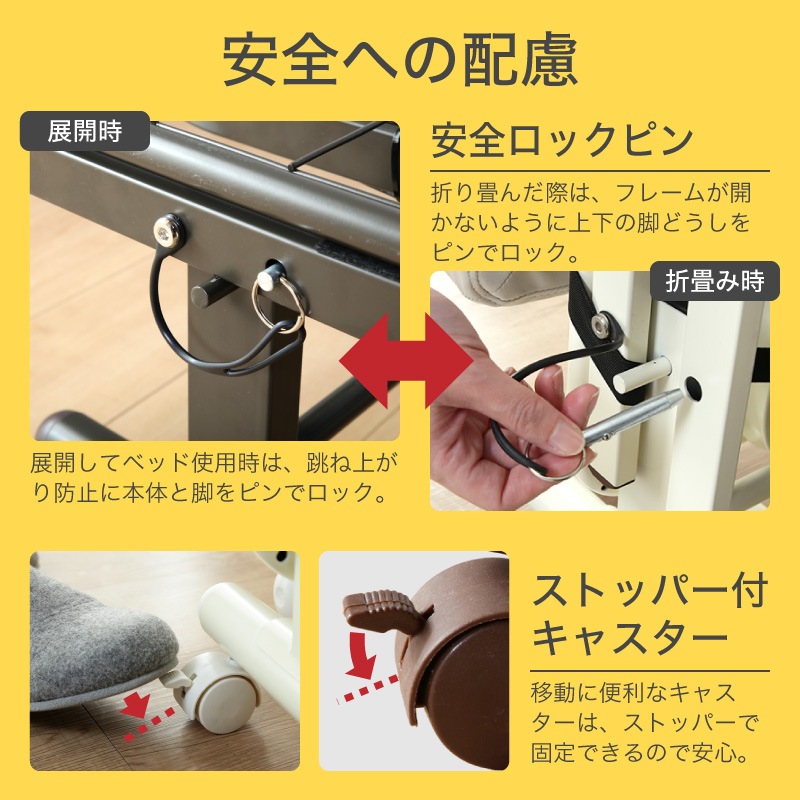 安全への配慮

展開時

安全ロックピン

折り畳んだ際は、フレームが開かないように上下の脚どうしをピンでロック。

折畳み時

展開してベッド使用時は、跳ね上がり防止に本体と脚をピンでロック。

ストッパー付キャスター

移動に便利なキャスターは、ストッパーで固定できるので安心。