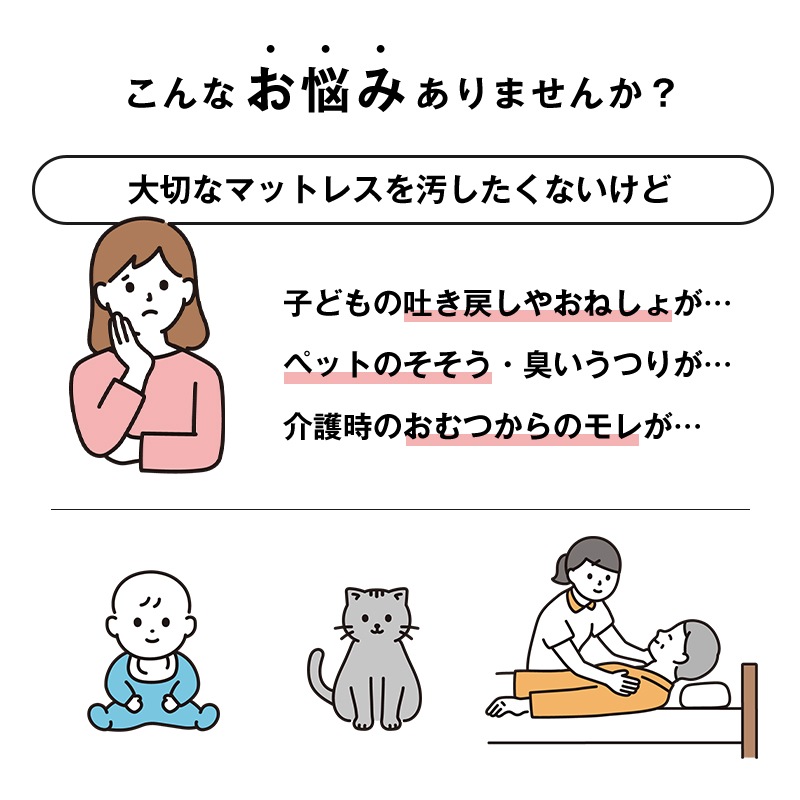 こんなお悩みありませんか？

大切なマットレスを汚したくないけど

子どもの吐き戻しやおねしょが…

ペットのそそう・臭いうつりが…

介護時のおむつからのモレが…