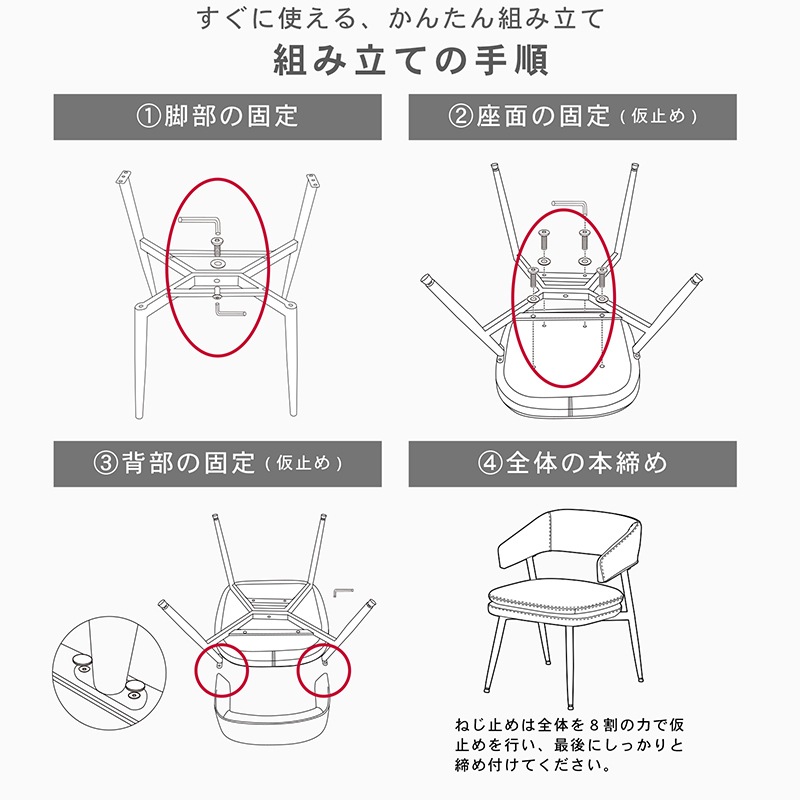 すぐに使える、かんたん組み立て
組み立ての手順

①脚部の固定

②座面の固定（仮止め）

③背部の固定（仮止め）

④全体の本締め

ねじ止めは全体を８割の力で仮止めを行い、最後にしっかりと締め付けてください。