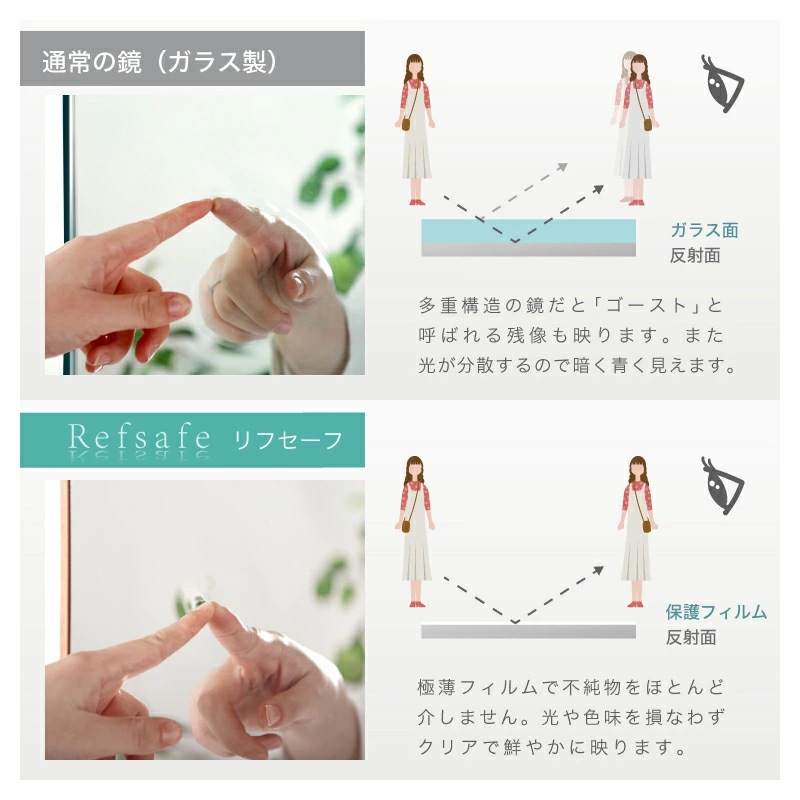 通常の鏡（ガラス製）

ガラス面
反射面

多重構造の鏡だと「ゴースト」と呼ばれる残像も映ります。また光が分散するので暗く青く見えます。

Refsafe リフセーフ

保護フィルム
反射面

極薄フィルムで不純物をほとんど介しません。光や色味を損なわずクリアで鮮やかに映ります。