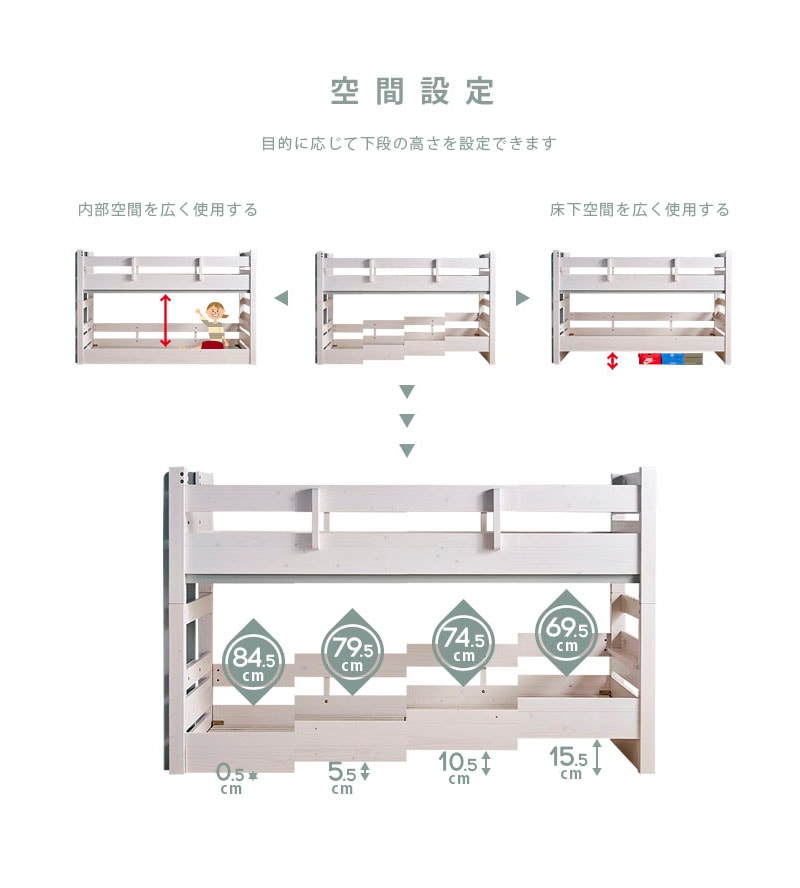 空間設定

目的に応じて下段の高さを設定できます

内部空間を広く使用する

床下空間を広く使用する

84.5 cm

79.5 cm

74.5 cm

69.5 cm

0.5 cm

5.5 cm

10.5 cm

15.5 cm