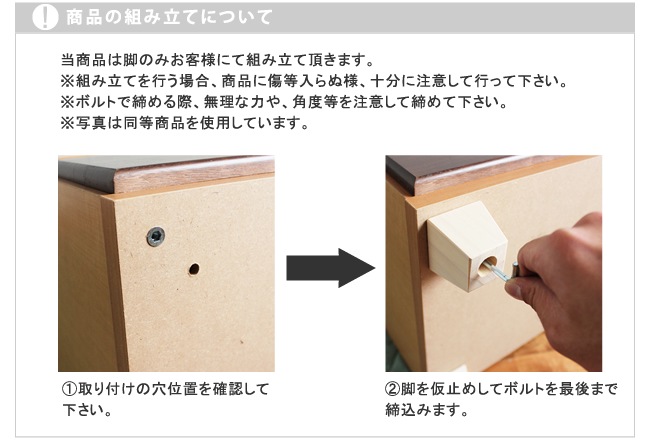 ! 商品の組み立てについて

当商品は脚のみお客様にて組み立て頂きます。
※組み立てを行う場合、商品に傷等入らぬ様、十分に注意して行って下さい。
※ボルトで締める際、無理な力や、角度等を注意して締めて下さい。
※写真は同等商品を使用しています。

①取り付けの穴位置を確認して下さい。

②脚を仮止めしてボルトを最後まで締込みます。