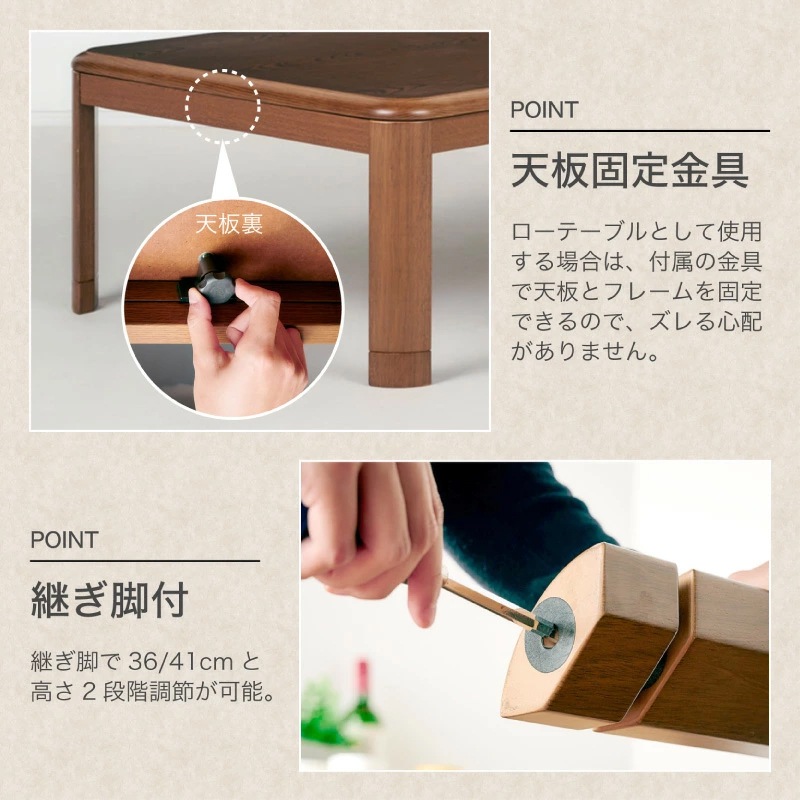 天板裏

POINT

天板固定金具

ローテーブルとして使用する場合は、付属の金具で天板とフレームを固定できるので、ズレる心配がありません。

POINT

継ぎ脚付

継ぎ脚で 36/41cm と高さ 2 段階調節が可能。