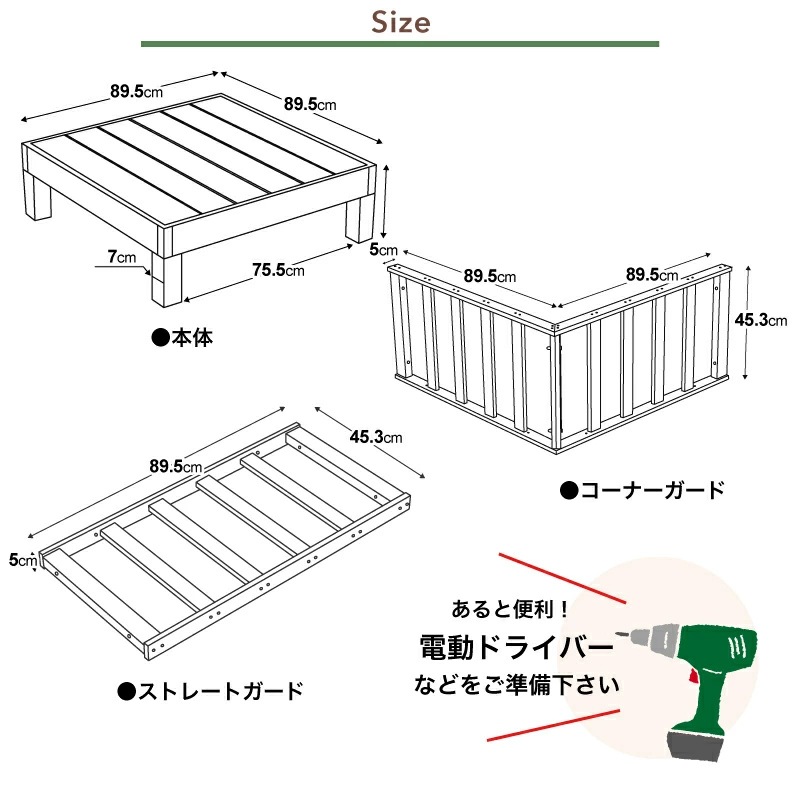 Size

89.5cm
89.5cm
7cm
75.5cm
5cm
●本体

89.5cm
89.5cm
45.3cm
●コーナーガード

89.5cm
45.3cm
5cm
●ストレートガード

あると便利！
電動ドライバー
などをご準備下さい