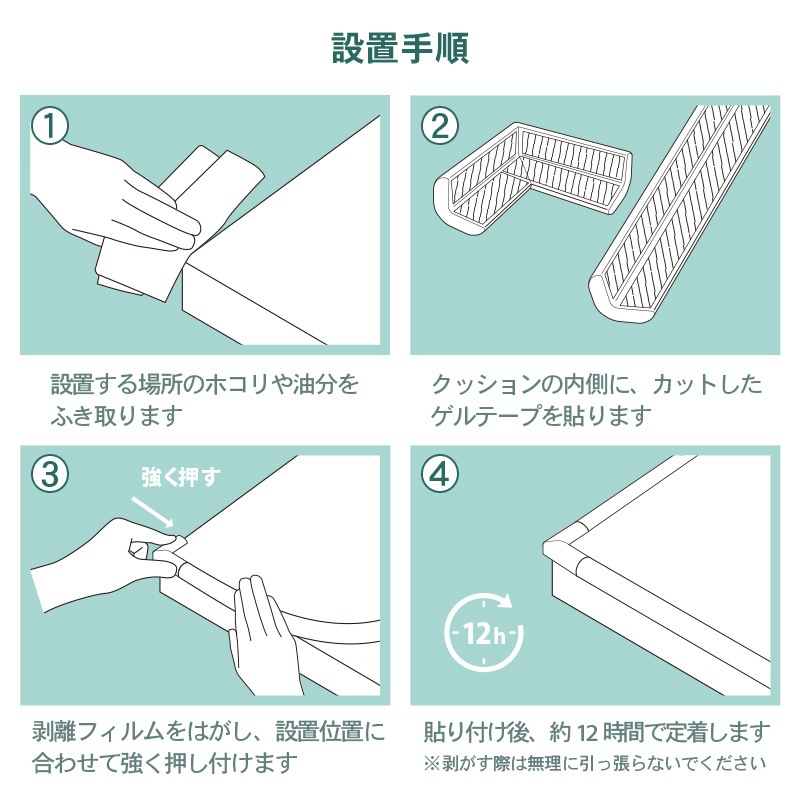 設置手順

①

設置する場所のホコリや油分をふき取ります

②

クッションの内側に、カットしたゲルテープを貼ります

③

強く押す

剥離フィルムをはがし、設置位置に合わせて強く押し付けます

④

12h

貼り付け後、約 12 時間で定着します
※剥がす際は無理に引っ張らないでください