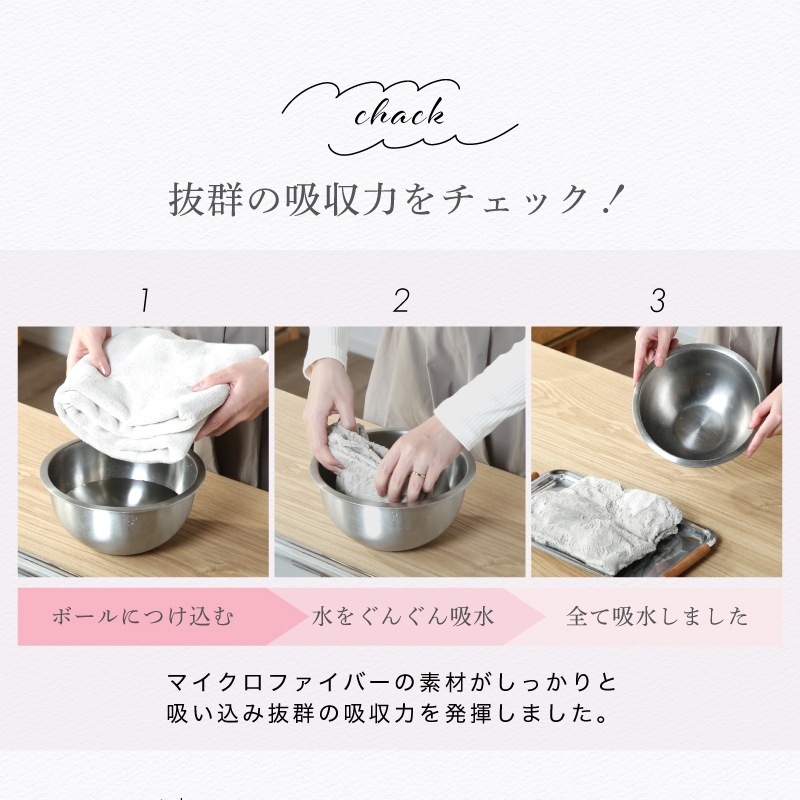 chack

抜群の吸収力をチェック！

1

2

3

ボールにつけ込む

水をぐんぐん吸水

全て吸水しました

マイクロファイバーの素材がしっかりと
吸い込み抜群の吸収力を発揮しました。