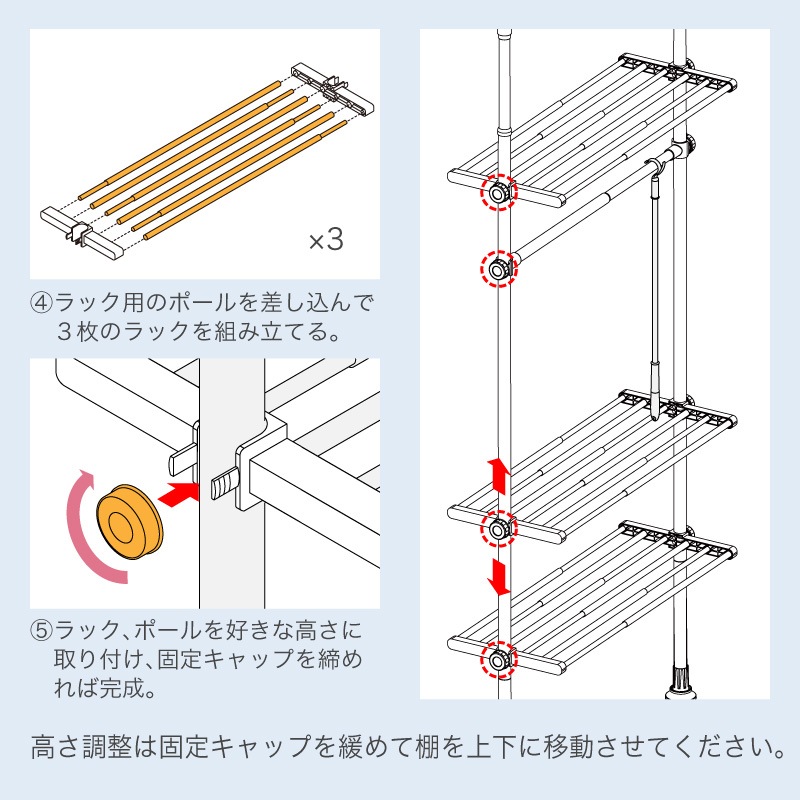 ×3

④ラック用のポールを差し込んで３枚のラックを組み立てる。

⑤ラック、ポールを好きな高さに取り付け、固定キャップを締めれば完成。

高さ調整は固定キャップを緩めて棚を上下に移動させてください。