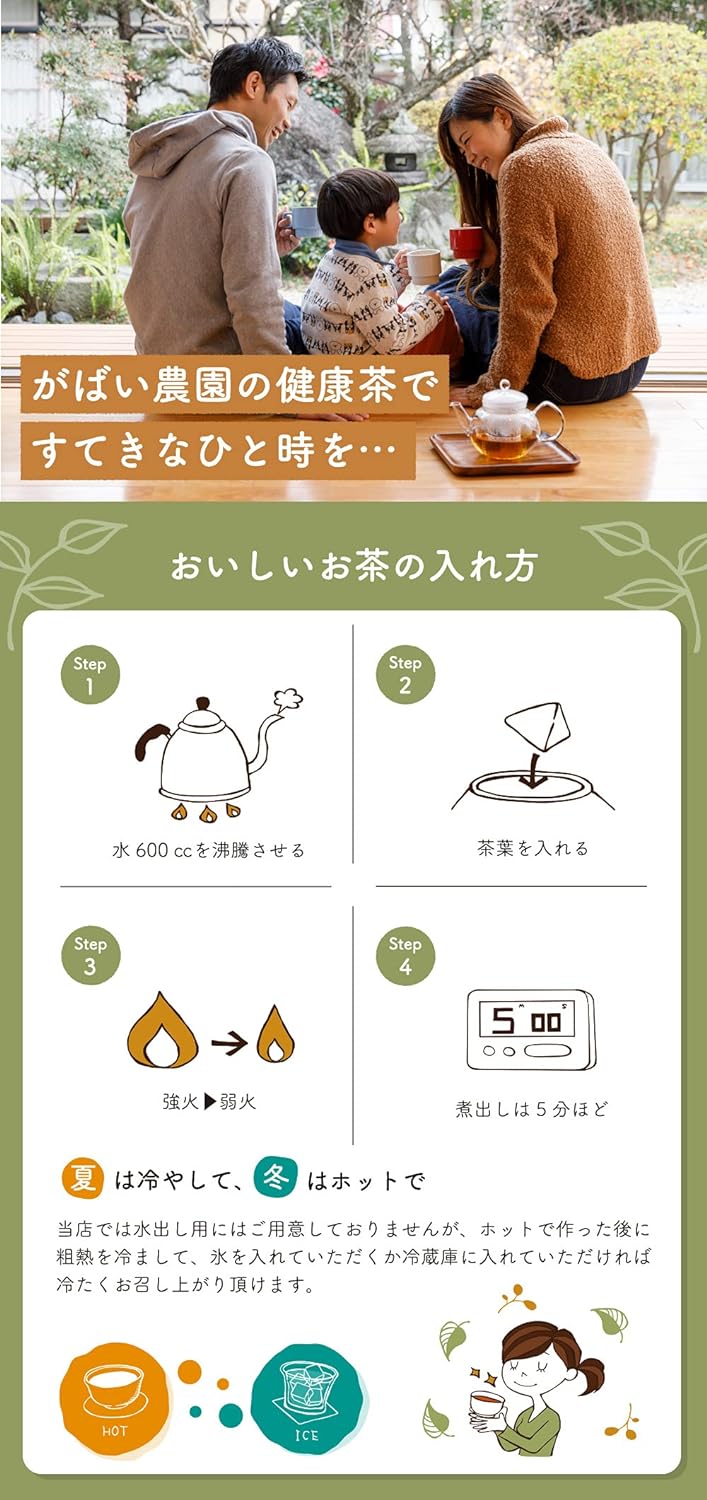 がばい農園の健康茶で
すてきなひと時を…

おいしいお茶の入れ方

Step 1

水 600 ccを沸騰させる

Step 2

茶葉を入れる

Step 3

強火▶弱火

Step 4

5 00

煮出しは５分ほど

夏 は冷やして、冬 はホットで

当店では水出し用にはご用意しておりませんが、ホットで作った後に粗熱を冷まして、氷を入れていただくか冷蔵庫に入れていただければ冷たくお召し上がり頂けます。

HOT

ICE