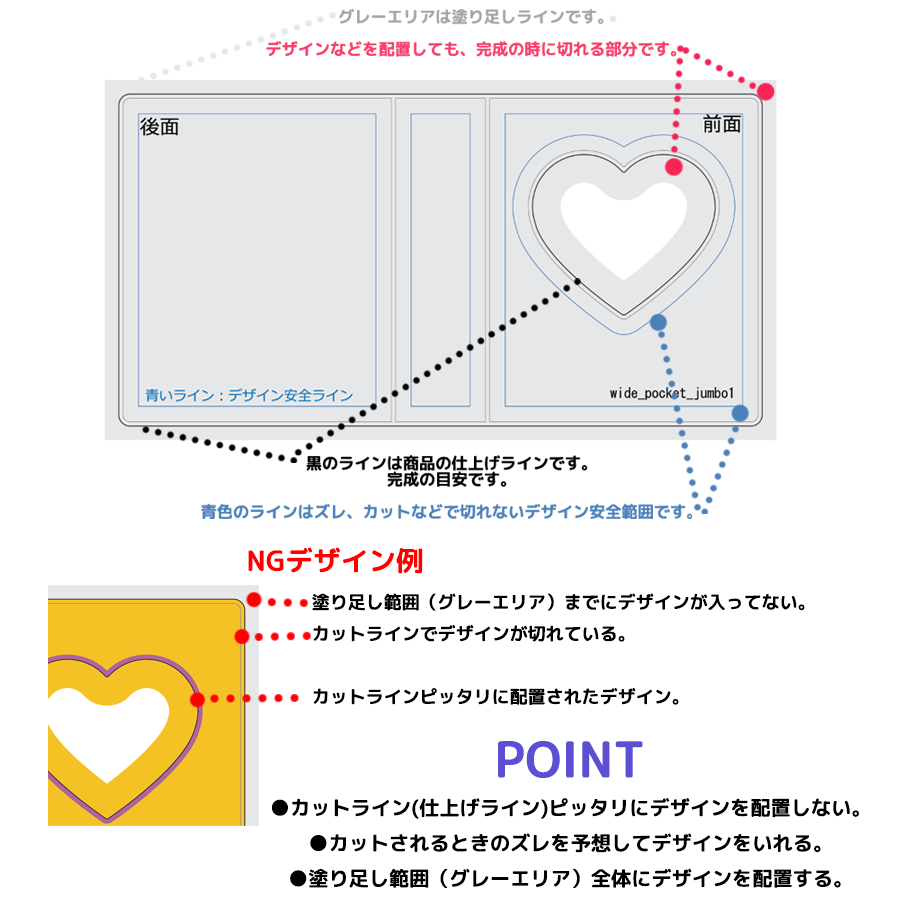 グレーエリアは塗り足しラインです。
デザインなどを配置しても、完成の時に切れる部分です。

後面

前面

青いライン：デザイン安全ライン

wide_pocket_jumbo1

黒のラインは商品の仕上げラインです。
完成の目安です。

青色のラインはズレ、カットなどで切れないデザイン安全範囲です。

NGデザイン例

塗り足し範囲（グレーエリア）までにデザインが入ってない。

カットラインでデザインが切れている。

カットラインピッタリに配置されたデザイン。

POINT

●カットライン(仕上げライン)ピッタリにデザインを配置しない。

●カットされるときのズレを予想してデザインをいれる。

●塗り足し範囲（グレーエリア）全体にデザインを配置する。