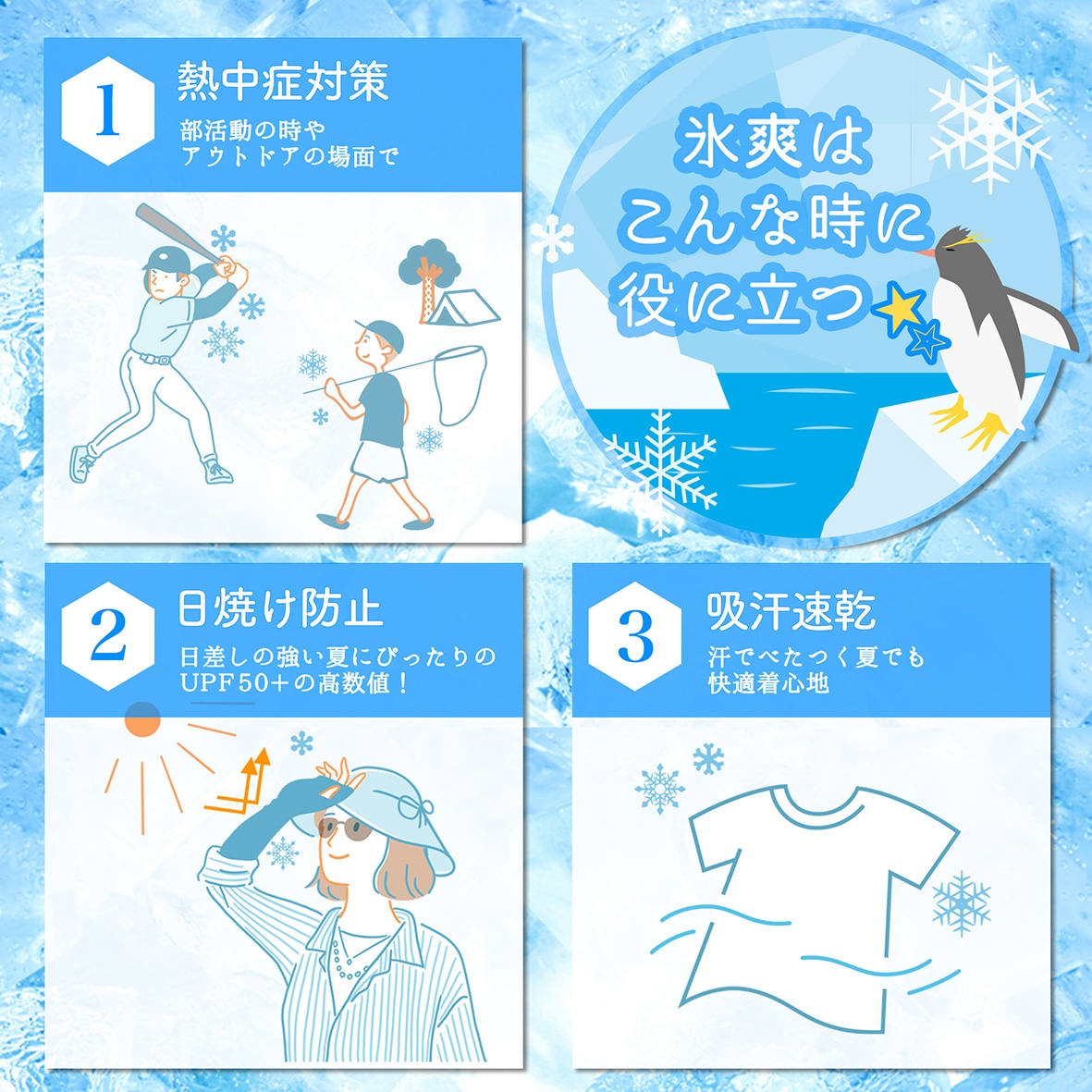 1
熱中症対策
部活動の時や
アウトドアの場面で

氷爽は
こんな時に
役に立つ

2
日焼け防止
日差しの強い夏にぴったりの
UPF50+の高数値！

3
吸汗速乾
汗でべたつく夏でも
快適着心地