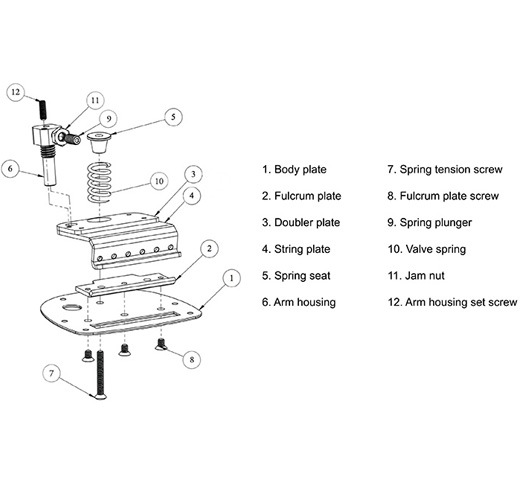 12
11
9
5
6
10
3
4
2
1
8
7

1. Body plate
2. Fulcrum plate
3. Doubler plate
4. String plate
5. Spring seat
6. Arm housing

7. Spring tension screw
8. Fulcrum plate screw
9. Spring plunger
10. Valve spring
11. Jam nut
12. Arm housing set screw