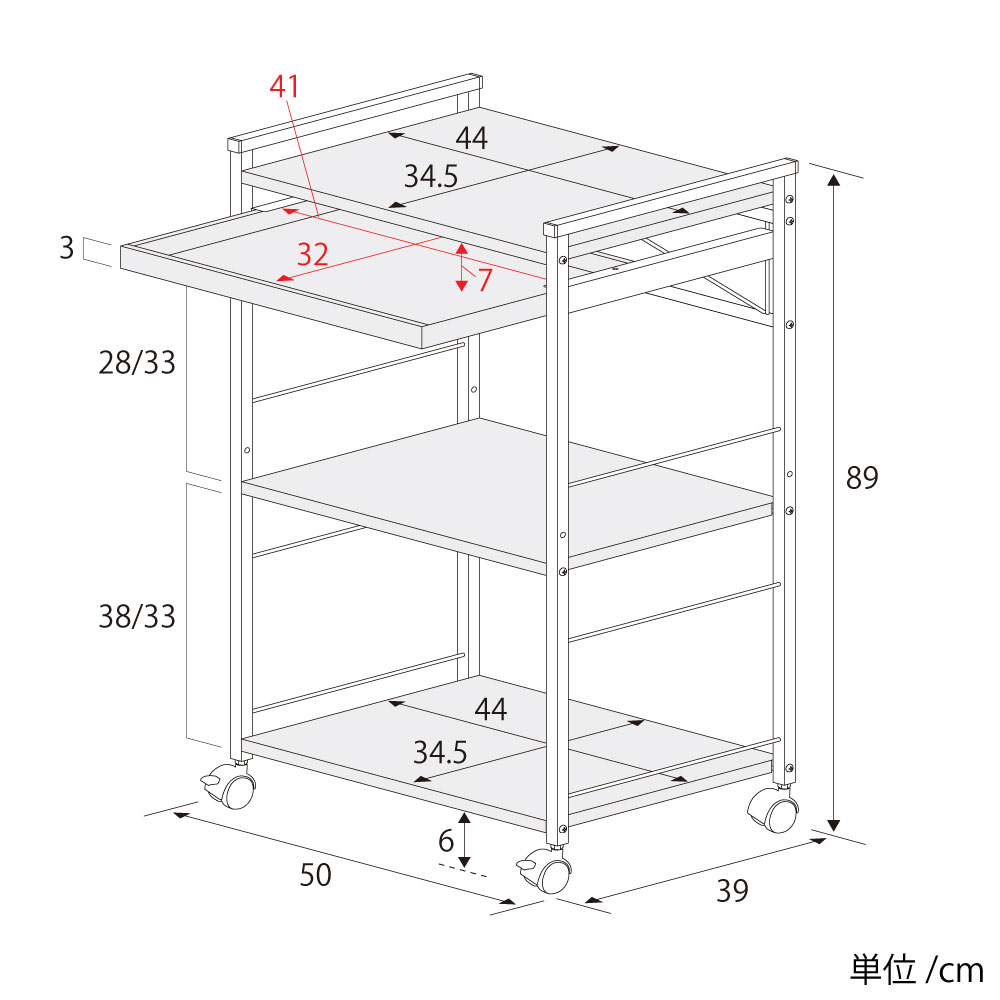 41
44
34.5
3
32
7
28/33
89
38/33
44
34.5
6
50
39
単位 /cm