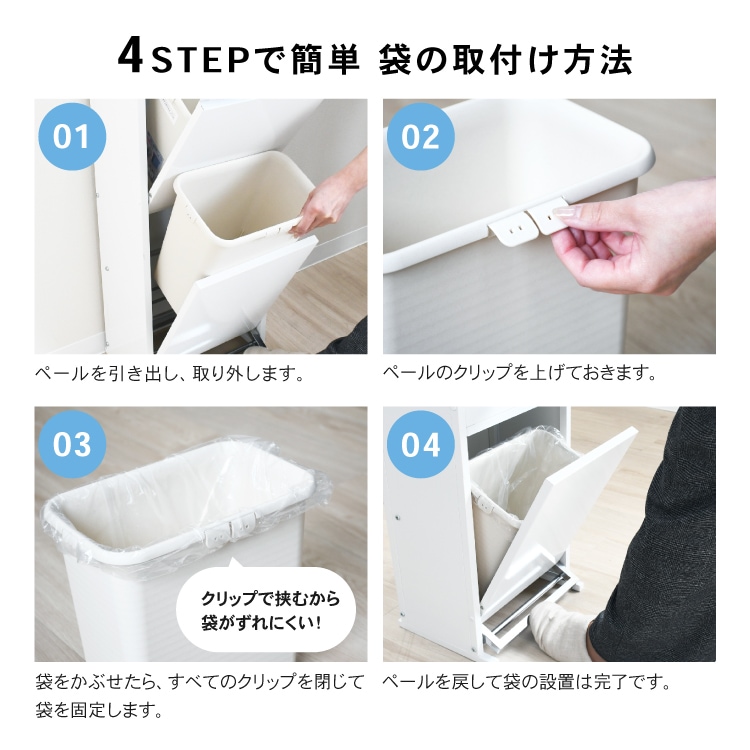 4STEPで簡単 袋の取付け方法

01

ペールを引き出し、取り外します。

02

ペールのクリップを上げておきます。

03

クリップで挟むから袋がずれにくい!

袋をかぶせたら、すべてのクリップを閉じて袋を固定します。

04

ペールを戻して袋の設置は完了です。