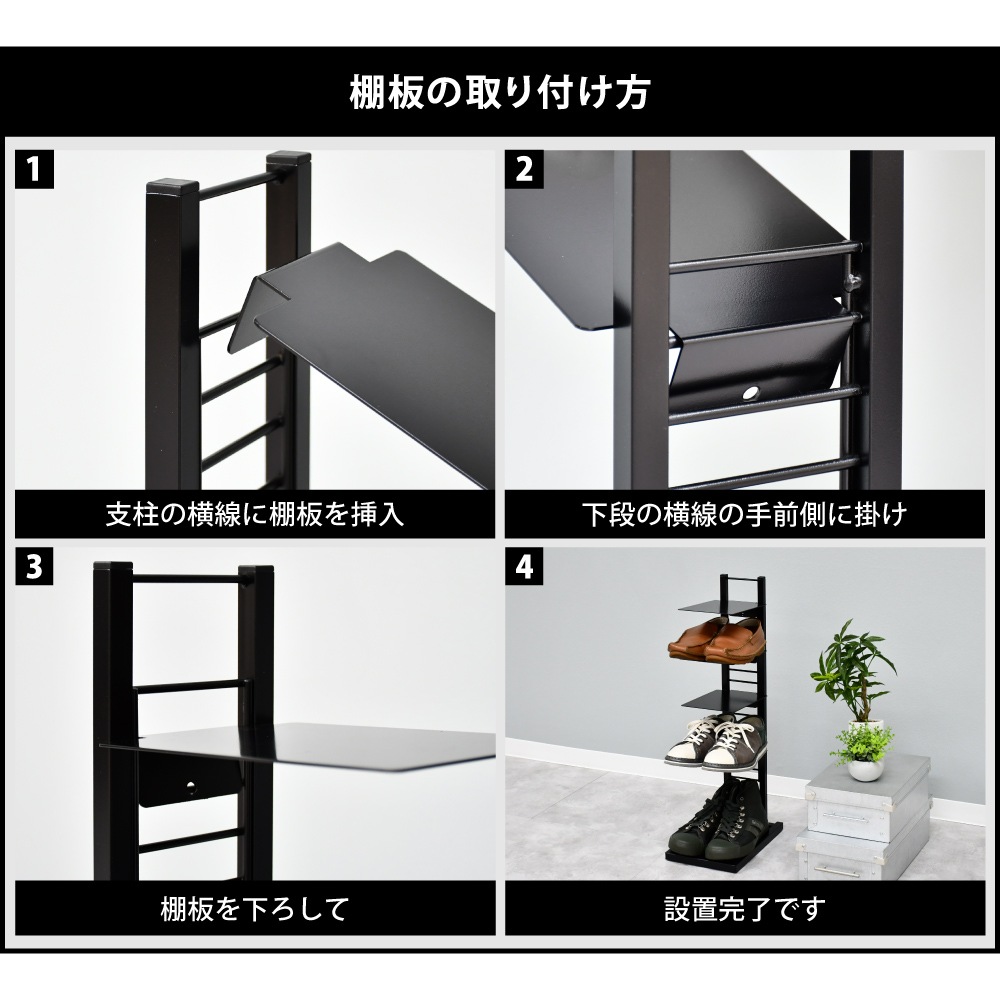 棚板の取り付け方

1
支柱の横線に棚板を挿入

2
下段の横線の手前側に掛け

3
棚板を下ろして

4
設置完了です