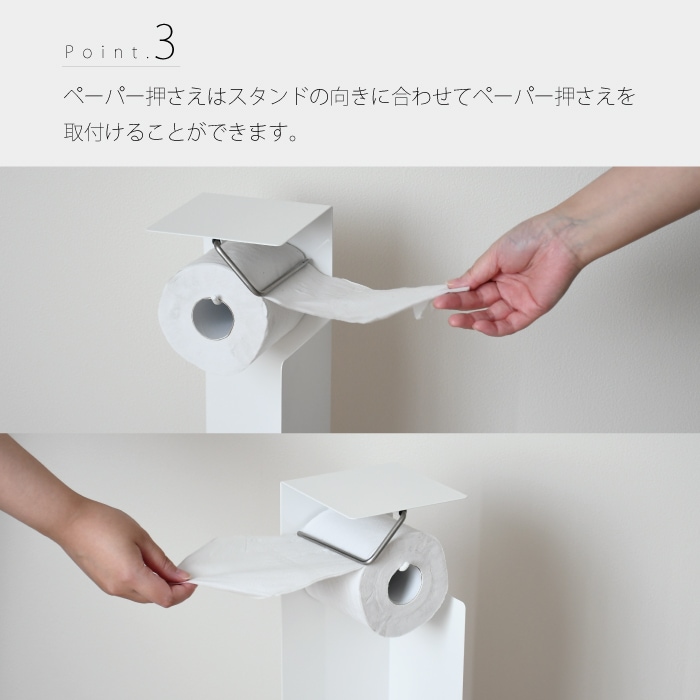 Point.3

ペーパー押さえはスタンドの向きに合わせてペーパー押さえを取付けることができます。