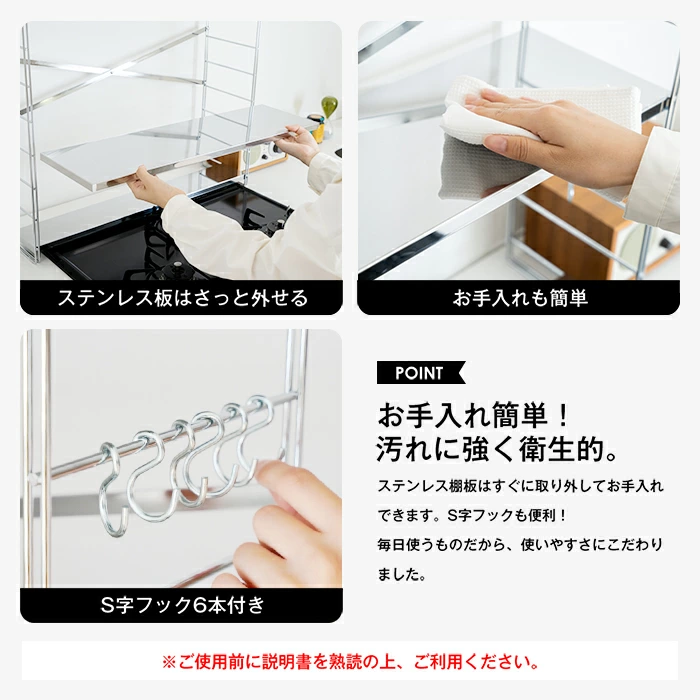 ステンレス板はさっと外せる

お手入れも簡単

S字フック6本付き

POINT

お手入れ簡単！
汚れに強く衛生的。

ステンレス棚板はすぐに取り外してお手入れできます。S字フックも便利！
毎日使うものだから、使いやすさにこだわりました。

※ご使用前に説明書を熟読の上、ご利用ください。