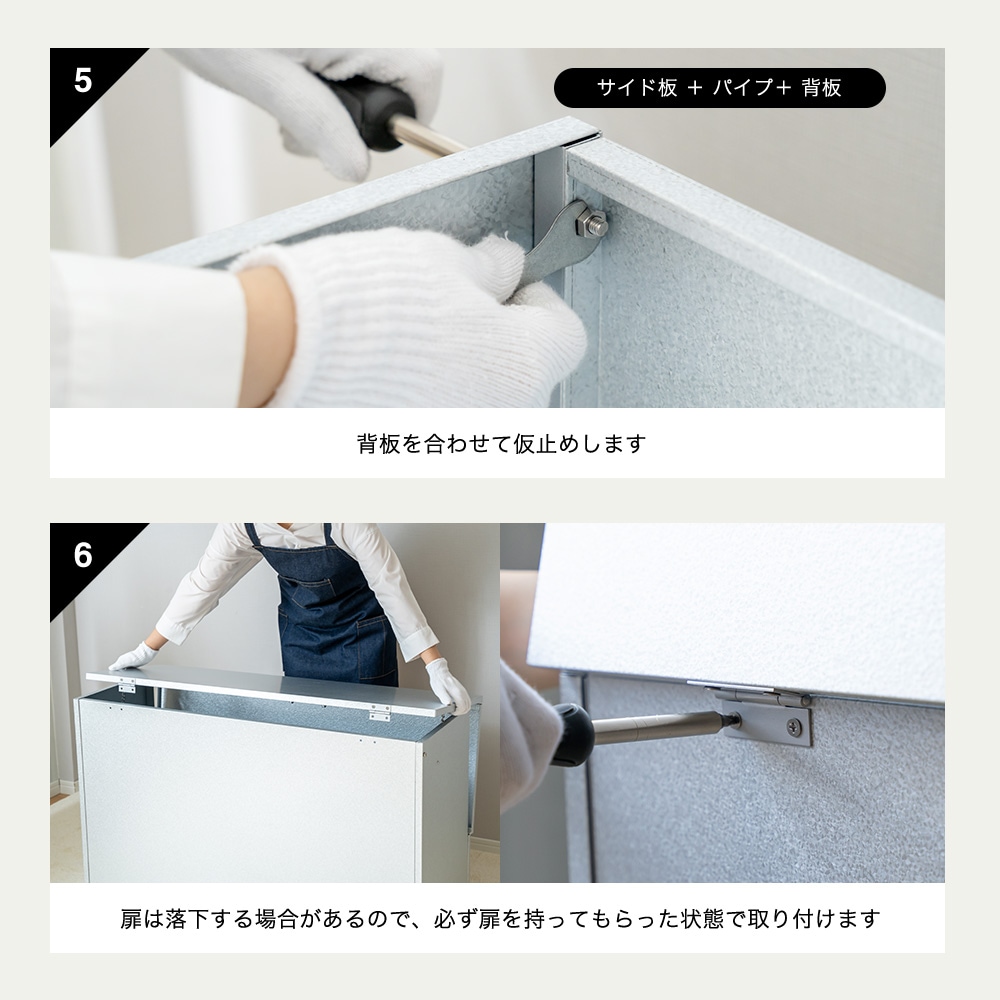 5

サイド板 ＋ パイプ＋ 背板

背板を合わせて仮止めします

6

扉は落下する場合があるので、必ず扉を持ってもらった状態で取り付けます