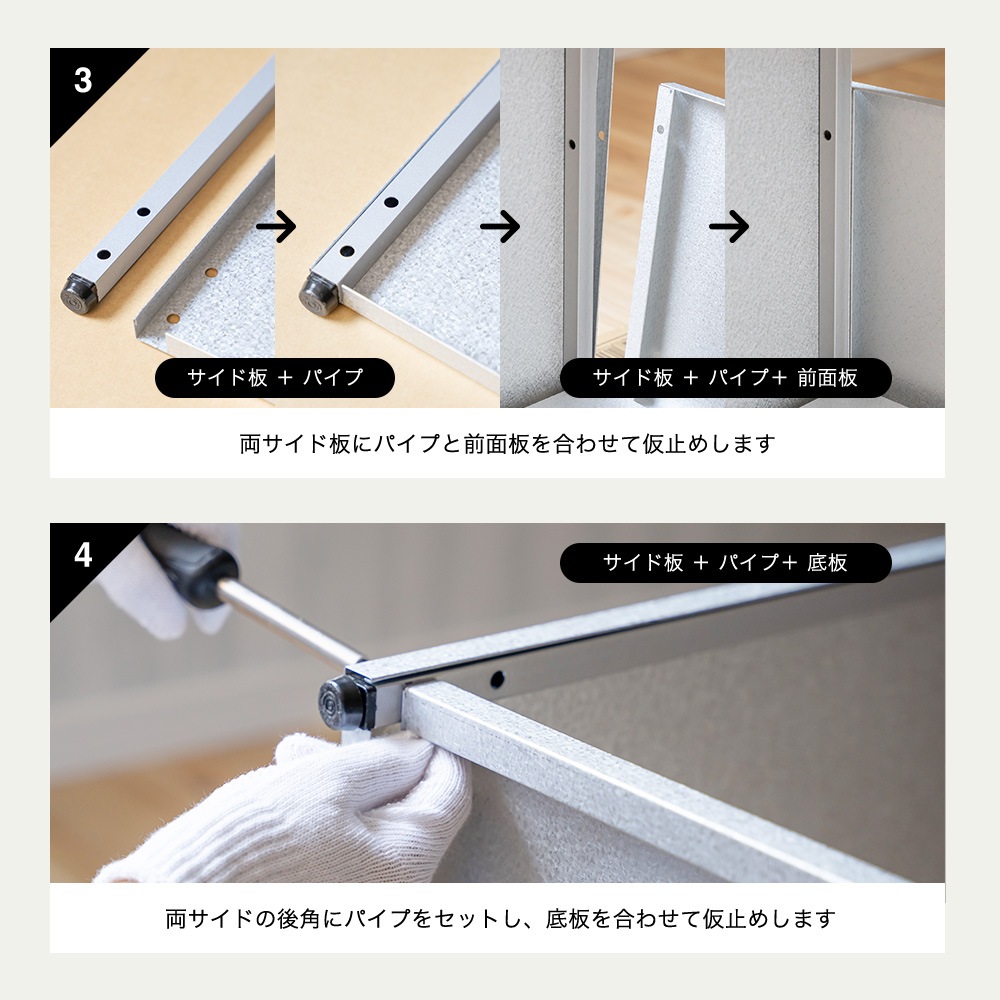 3

サイド板 ＋ パイプ

サイド板 ＋ パイプ＋ 前面板

両サイド板にパイプと前面板を合わせて仮止めします

4

サイド板 ＋ パイプ＋ 底板

両サイドの後角にパイプをセットし、底板を合わせて仮止めします