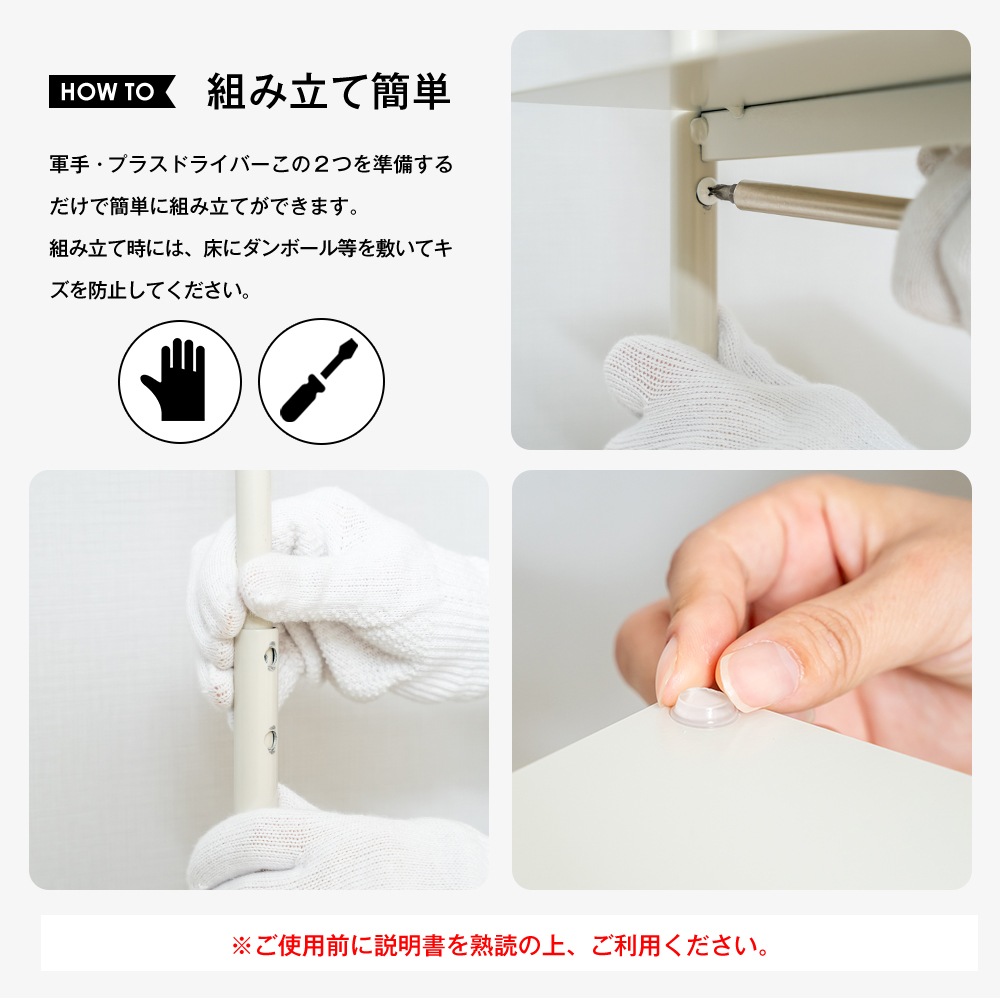 HOW TO 組み立て簡単

軍手・プラスドライバーこの２つを準備するだけで簡単に組み立てができます。
組み立て時には、床にダンボール等を敷いてキズを防止してください。

※ご使用前に説明書を熟読の上、ご利用ください。