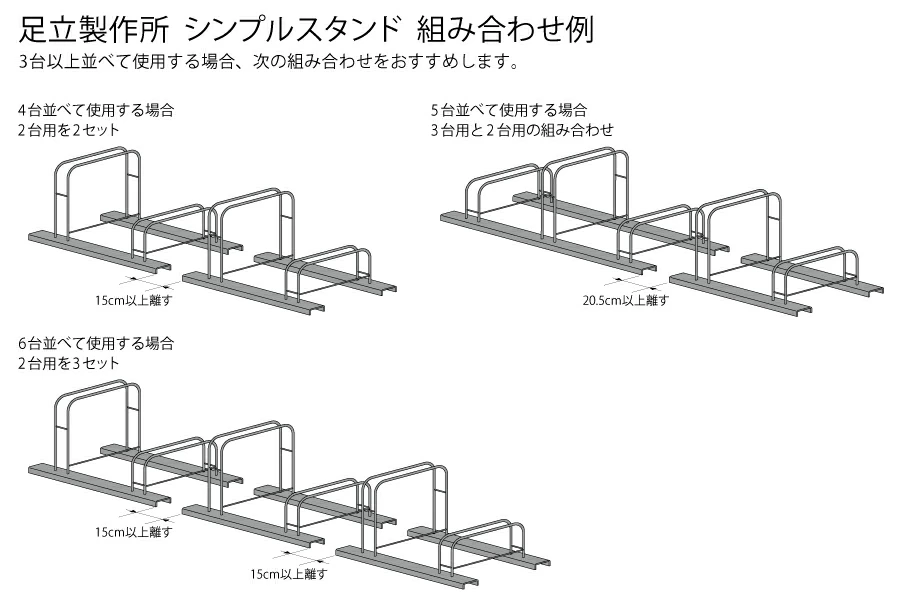 足立製作所 シンプルスタンド 組み合わせ例
3台以上並べて使用する場合、次の組み合わせをおすすめします。

4台並べて使用する場合
2台用を2セット

15cm以上離す

5台並べて使用する場合
3台用と2台用の組み合わせ

20.5cm以上離す

6台並べて使用する場合
2台用を3セット

15cm以上離す

15cm以上離す