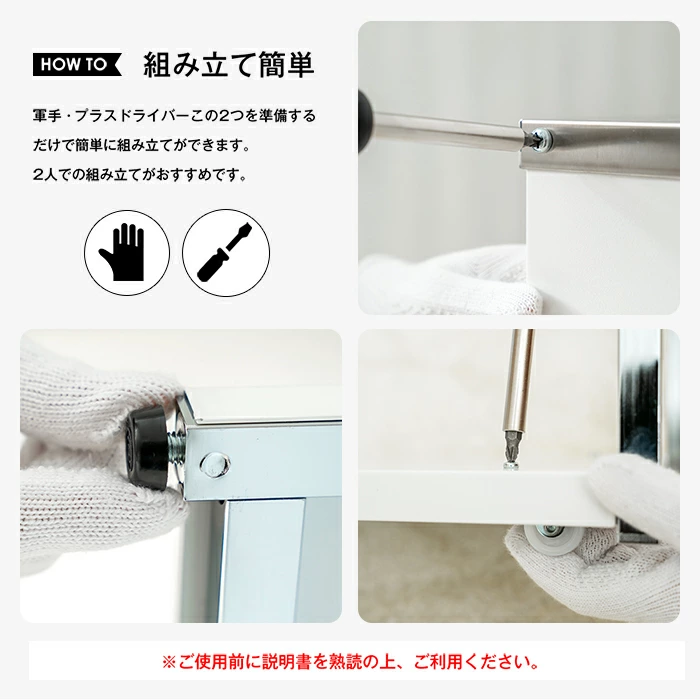 HOW TO 組み立て簡単

軍手・プラスドライバーこの2つを準備するだけで簡単に組み立てができます。
2人での組み立てがおすすめです。

※ご使用前に説明書を熟読の上、ご利用ください。